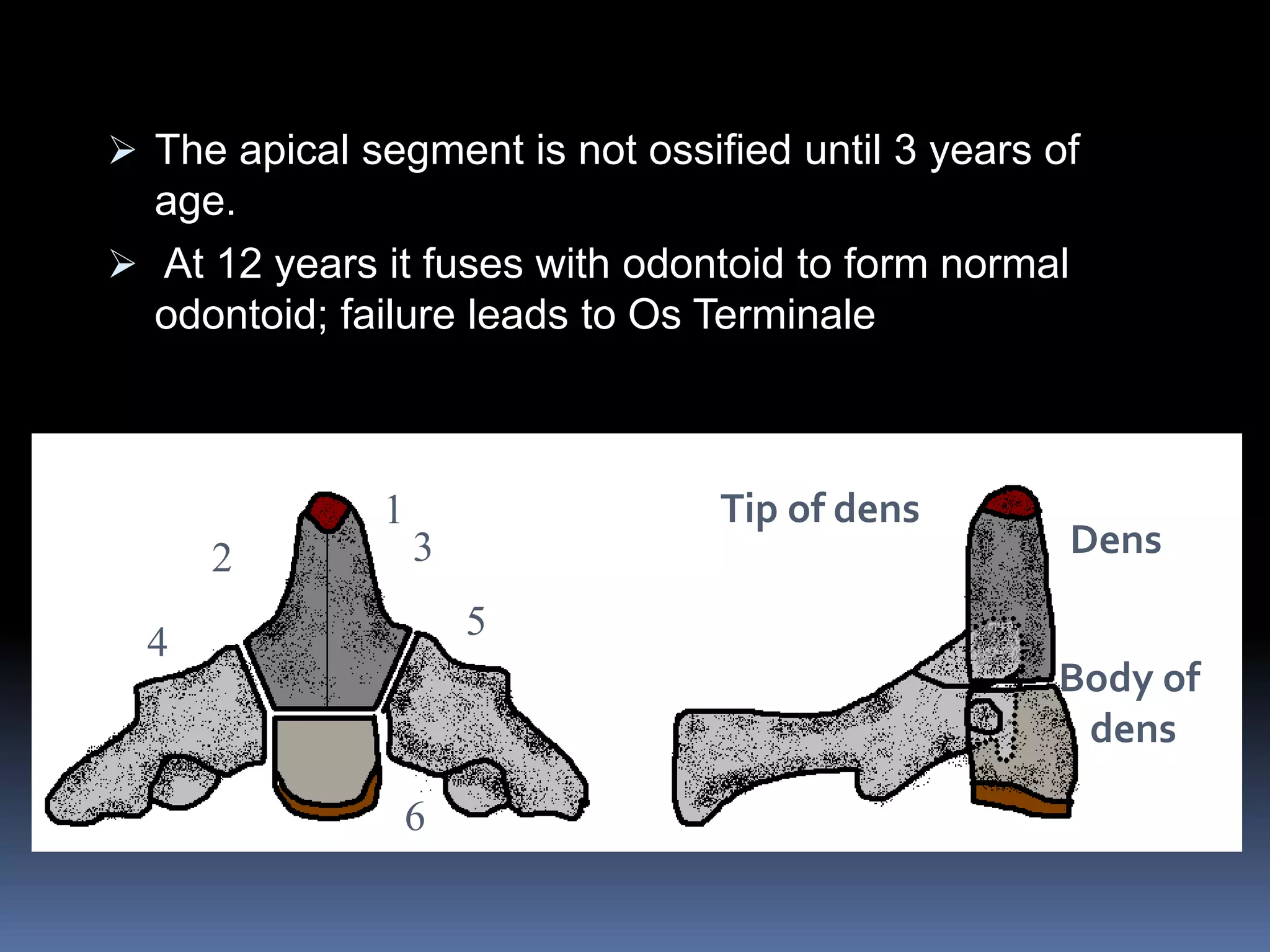 ➢ The apical segment is not ossified until 3 years of age.

➢ At 12 years it fuses with odontoid to form normal odontoid; failure leads to Os Terminale

1
2
3
4
5
6

Tip of dens
Dens
Body of dens