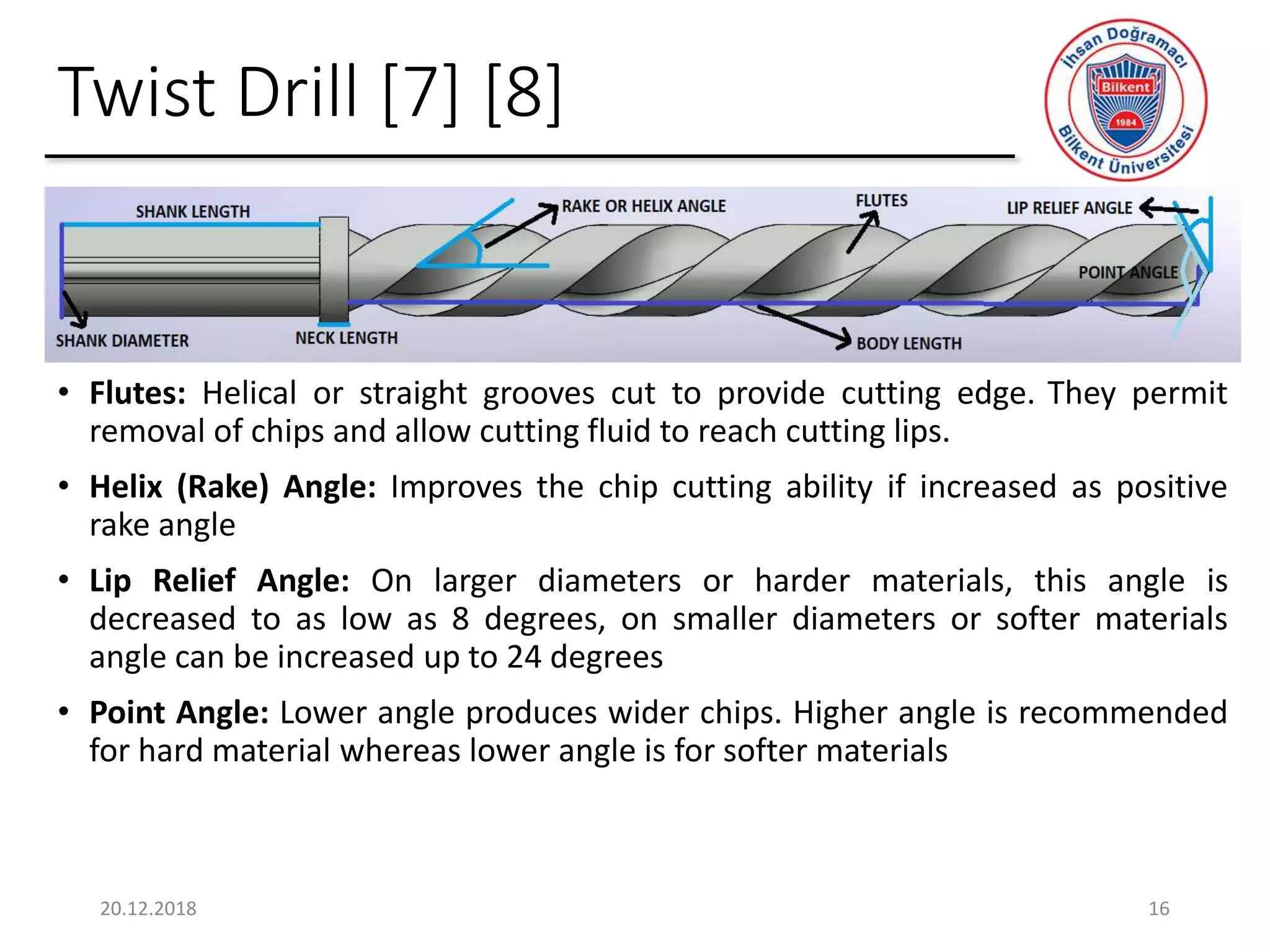 Twist Drill [7] [8]

İhsan Doğramacı Bilkent 1984 Bilkent Üniversitesi

SHANK LENGTH
RAKE OR HELIX ANGLE
FLUTES
LIP RELIEF ANGLE
POINT ANGLE
SHANK DIAMETER
NECK LENGTH
BODY LENGTH

• **Flutes:** Helical or straight grooves cut to provide cutting edge. They permit removal of chips and allow cutting fluid to reach cutting lips.

• **Helix (Rake) Angle:** Improves the chip cutting ability if increased as positive rake angle

• **Lip Relief Angle:** On larger diameters or harder materials, this angle is decreased to as low as 8 degrees, on smaller diameters or softer materials angle can be increased up to 24 degrees

• **Point Angle:** Lower angle produces wider chips. Higher angle is recommended for hard material whereas lower angle is for softer materials

20.12.2018

16