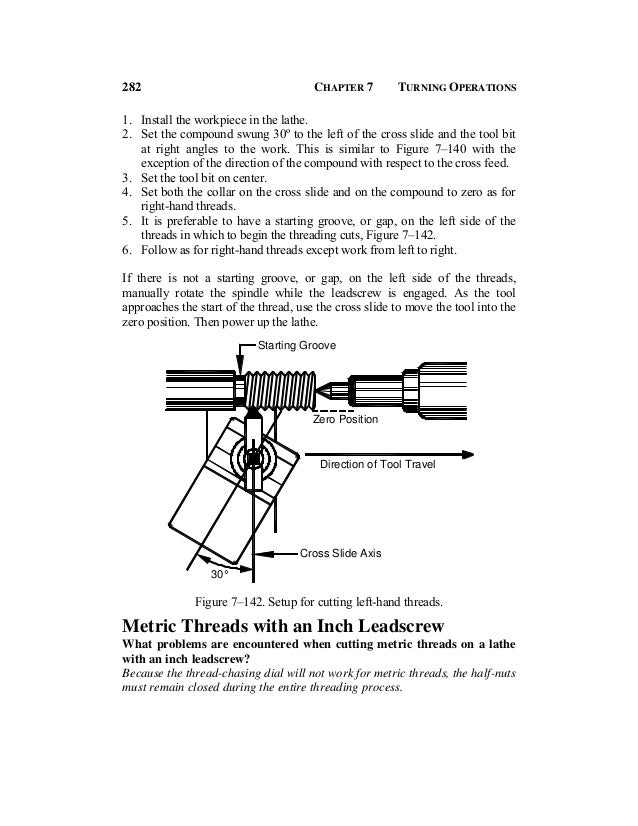 282 CHAPTER 7 TURNING OPERATIONS

1. Install the workpiece in the lathe.
2. Set the compound swung 30º to the left of the cross slide and the tool bit at right angles to the work. This is similar to Figure 7–140 with the exception of the direction of the compound with respect to the cross feed.
3. Set the tool bit on center.
4. Set both the collar on the cross slide and on the compound to zero as for right-hand threads.
5. It is preferable to have a starting groove, or gap, on the left side of the threads in which to begin the threading cuts, Figure 7–142.
6. Follow as for right-hand threads except work from left to right.

If there is not a starting groove, or gap, on the left side of the threads, manually rotate the spindle while the leadscrew is engaged. As the tool approaches the start of the thread, use the cross slide to move the tool into the zero position. Then power up the lathe.

Starting Groove

Zero Position

Direction of Tool Travel

Cross Slide Axis

30°

Figure 7–142. Setup for cutting left-hand threads.

Metric Threads with an Inch Leadscrew

What problems are encountered when cutting metric threads on a lathe with an inch leadscrew?

Because the thread-chasing dial will not work for metric threads, the half-nuts must remain closed during the entire threading process.