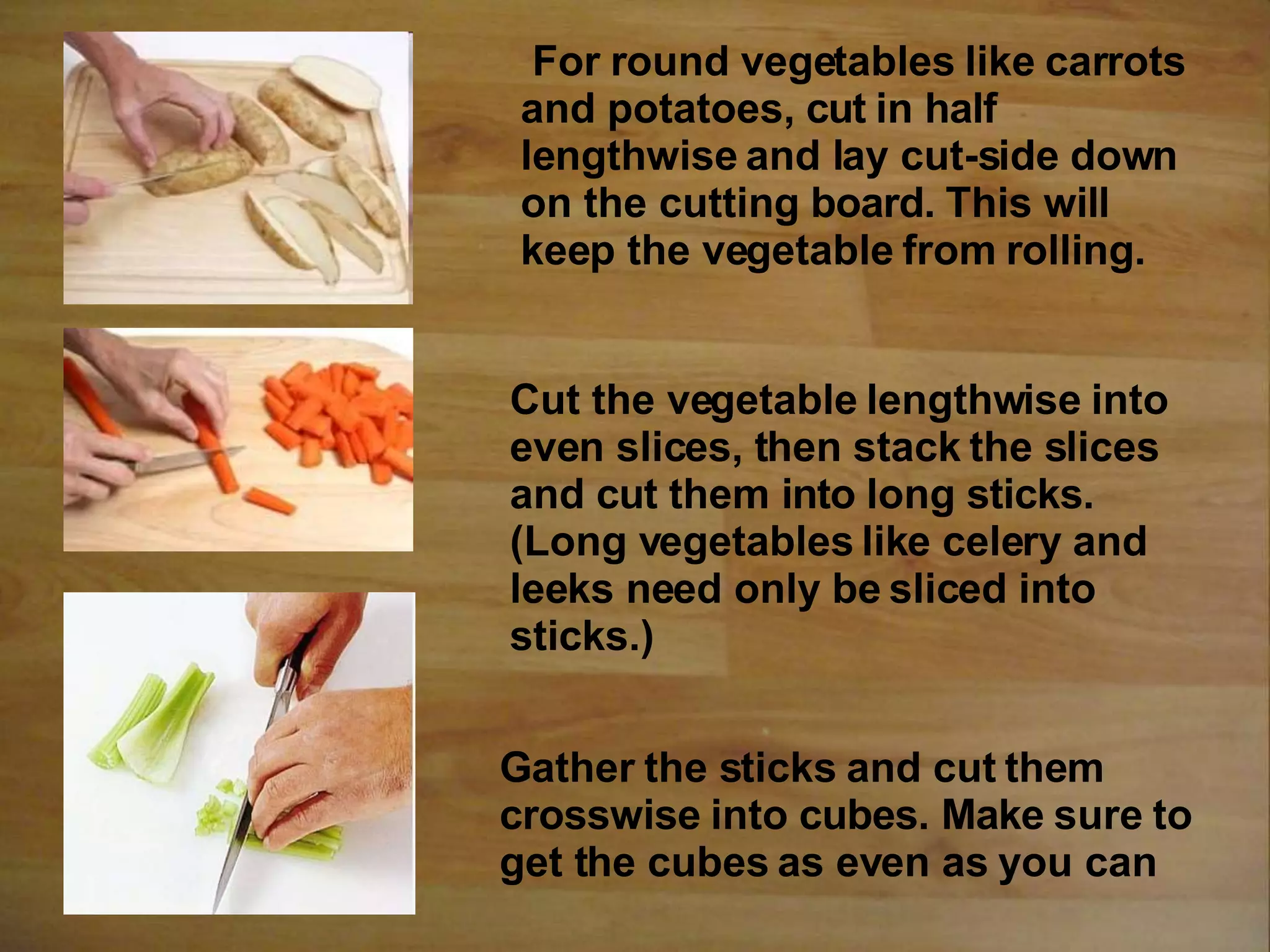 For round vegetables like carrots and potatoes, cut in half lengthwise and lay cut-side down on the cutting board. This will keep the vegetable from rolling.

Cut the vegetable lengthwise into even slices, then stack the slices and cut them into long sticks. (Long vegetables like celery and leeks need only be sliced into sticks.)

Gather the sticks and cut them crosswise into cubes. Make sure to get the cubes as even as you can