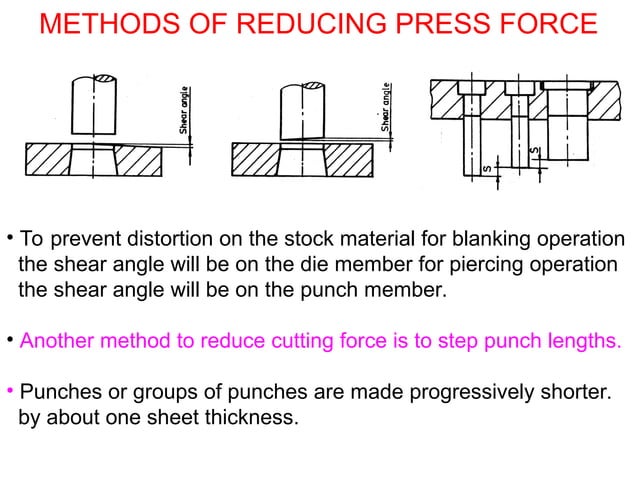 METHODS OF REDUCING PRESS FORCE

Shear angle

Shear angle

S

S

• To prevent distortion on the stock material for blanking operation the shear angle will be on the die member for piercing operation the shear angle will be on the punch member.

• Another method to reduce cutting force is to step punch lengths.

• Punches or groups of punches are made progressively shorter. by about one sheet thickness.