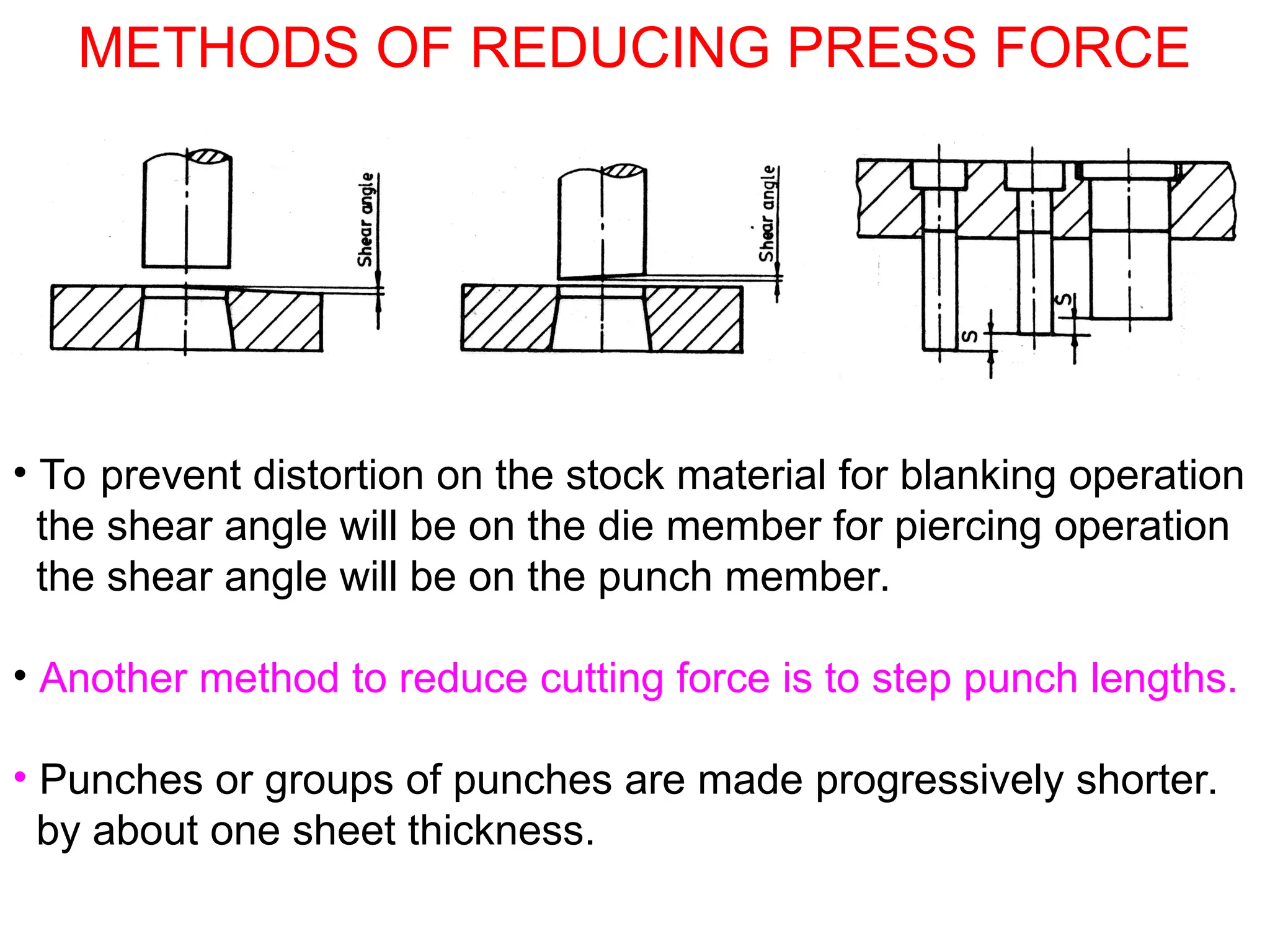 METHODS OF REDUCING PRESS FORCE

Shear angle

Shear angle

S

S

• To prevent distortion on the stock material for blanking operation the shear angle will be on the die member for piercing operation the shear angle will be on the punch member.

• Another method to reduce cutting force is to step punch lengths.

• Punches or groups of punches are made progressively shorter. by about one sheet thickness.