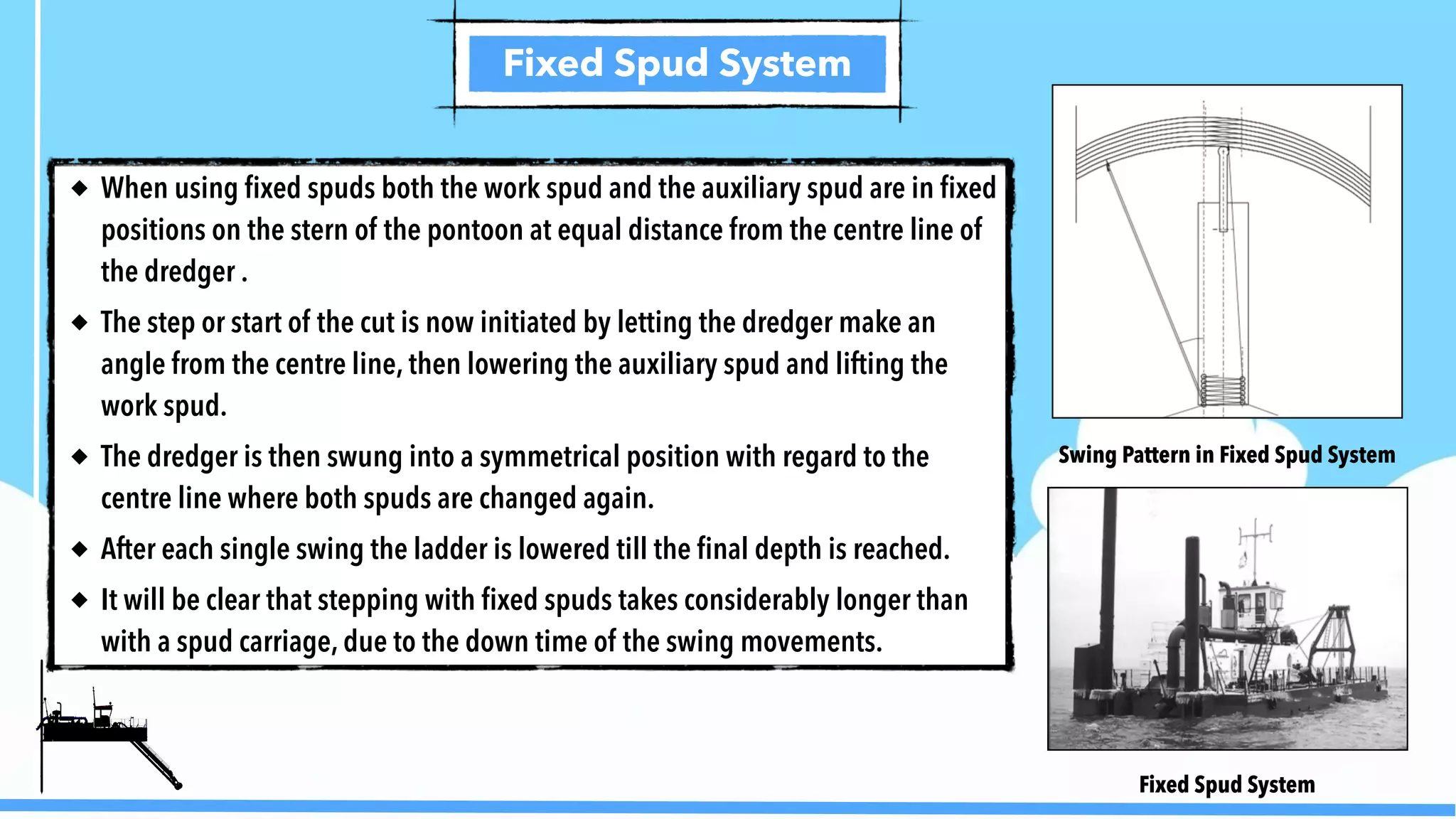 Fixed Spud System

◆ When using fixed spuds both the work spud and the auxiliary spud are in fixed positions on the stern of the pontoon at equal distance from the centre line of the dredger .

◆ The step or start of the cut is now initiated by letting the dredger make an angle from the centre line, then lowering the auxiliary spud and lifting the work spud.

◆ The dredger is then swung into a symmetrical position with regard to the centre line where both spuds are changed again.

◆ After each single swing the ladder is lowered till the final depth is reached.

◆ It will be clear that stepping with fixed spuds takes considerably longer than with a spud carriage, due to the down time of the swing movements.

Swing Pattern in Fixed Spud System

Fixed Spud System