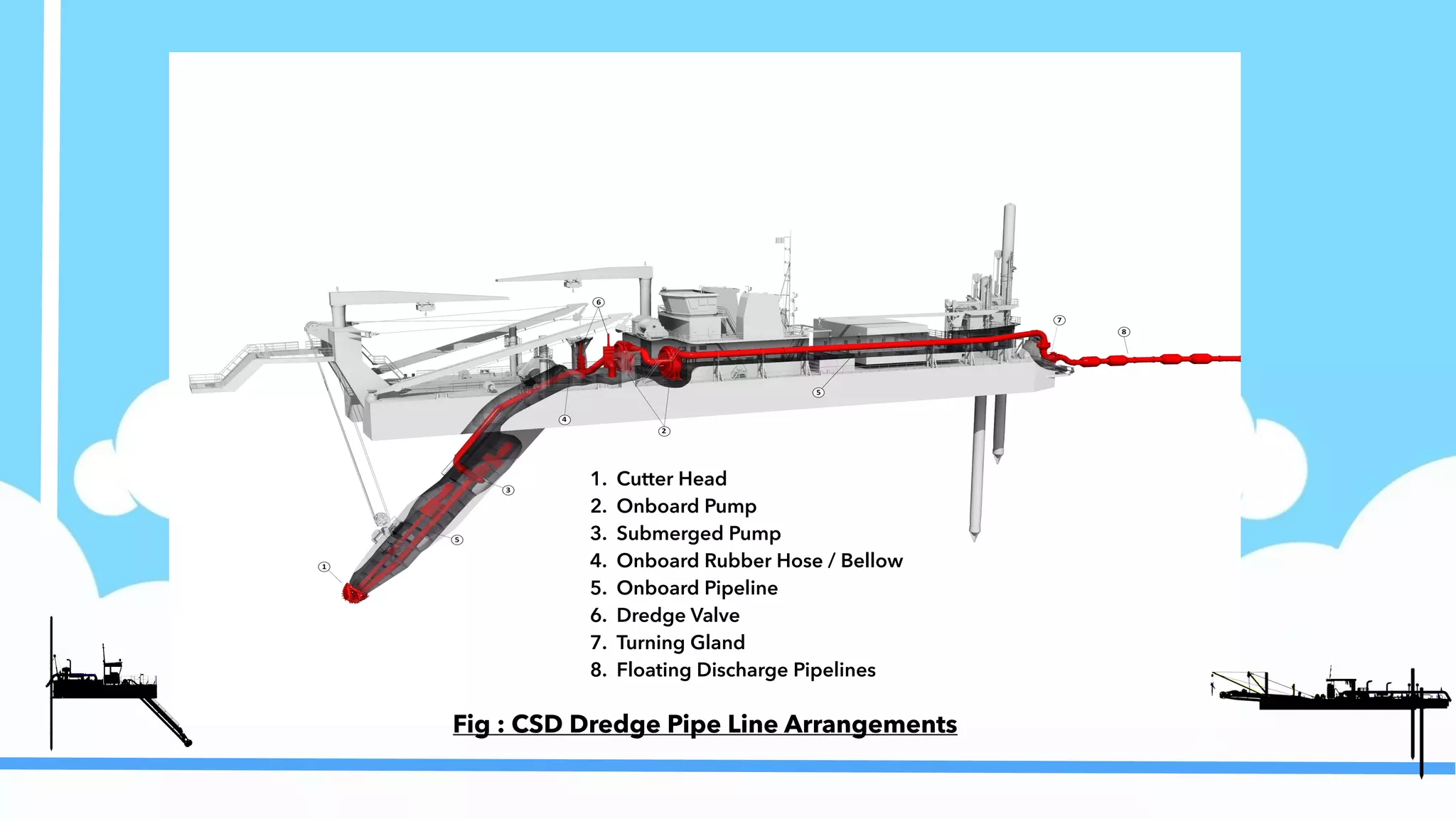 6
7
8
5
4
2
3
5
1

1. Cutter Head
2. Onboard Pump
3. Submerged Pump
4. Onboard Rubber Hose / Bellow
5. Onboard Pipeline
6. Dredge Valve
7. Turning Gland
8. Floating Discharge Pipelines

Fig : CSD Dredge Pipe Line Arrangements