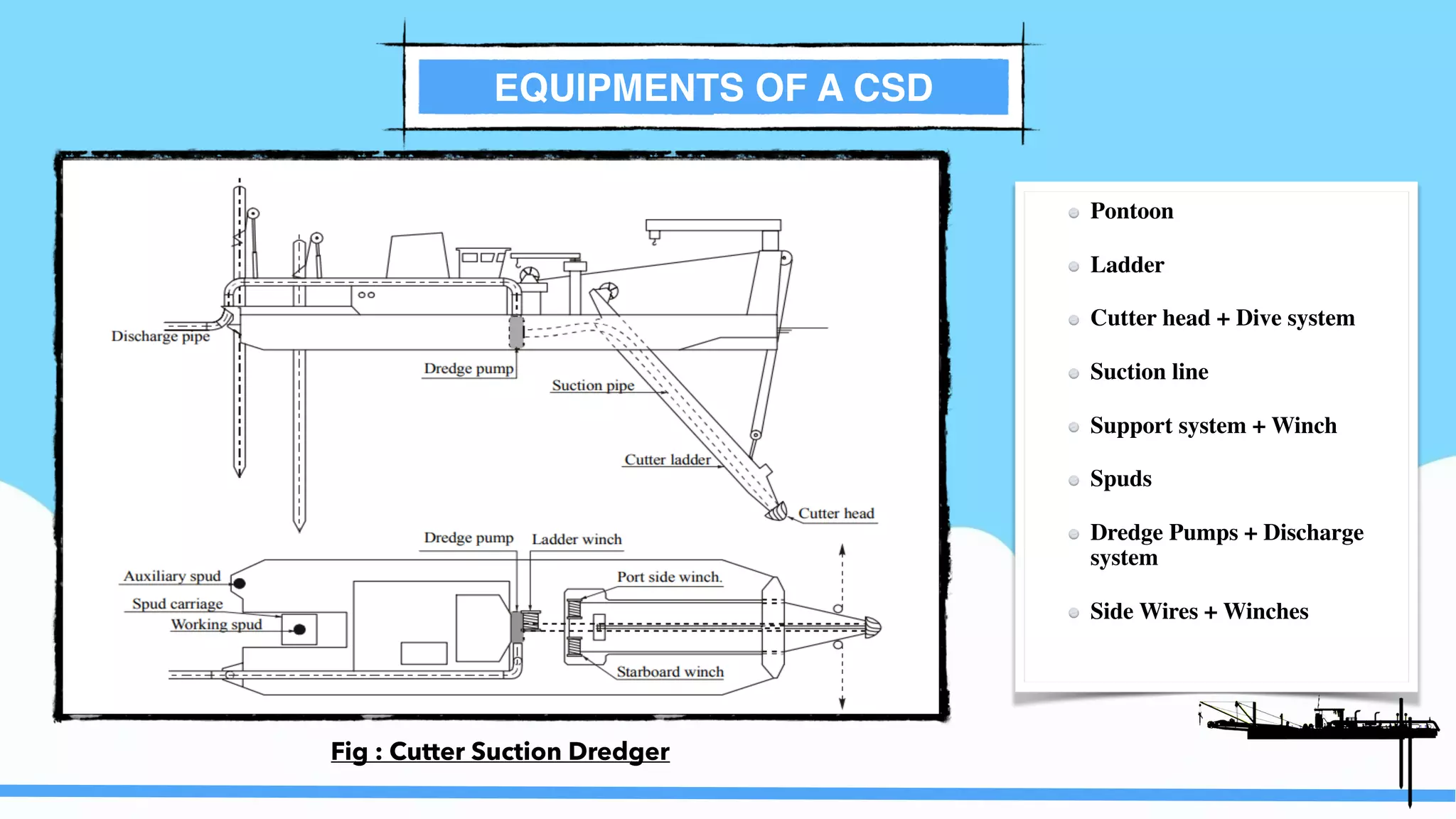 EQUIPMENTS OF A CSD

Discharge pipe
Dredge pump
Suction pipe
Cutter ladder
Cutter head
Dredge pump
Ladder winch
Auxiliary spud
Spud carriage
Working spud
Port side winch.
Starboard winch

Fig : Cutter Suction Dredger

Pontoon

Ladder

Cutter head + Dive system

Suction line

Support system + Winch

Spuds

Dredge Pumps + Discharge system

Side Wires + Winches