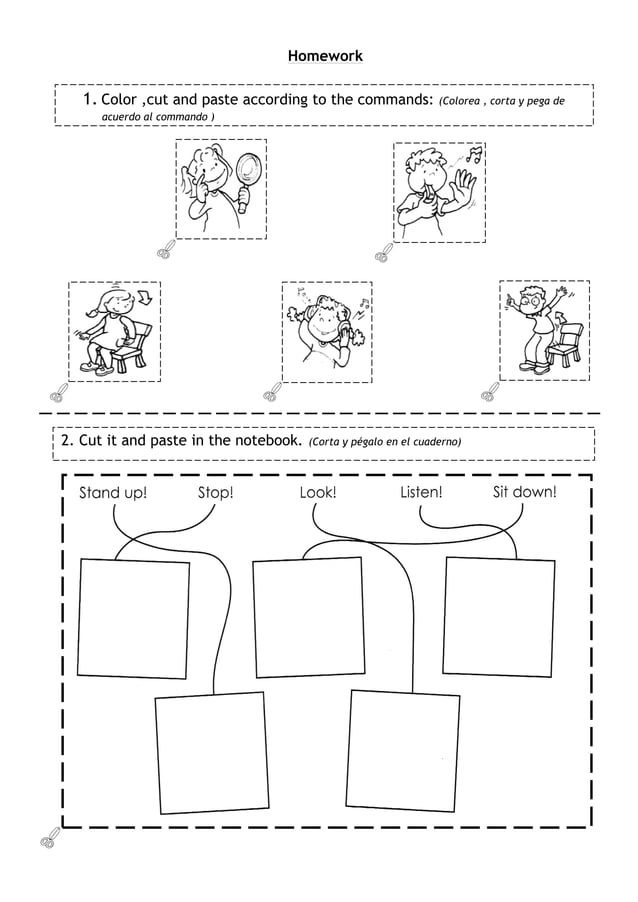 Homework

1. Color ,cut and paste according to the commands: (Colorea , corta y pega de acuerdo al commando )

2. Cut it and paste in the notebook. (Corta y pégalo en el cuaderno)

Stand up! Stop! Look! Listen! Sit down!