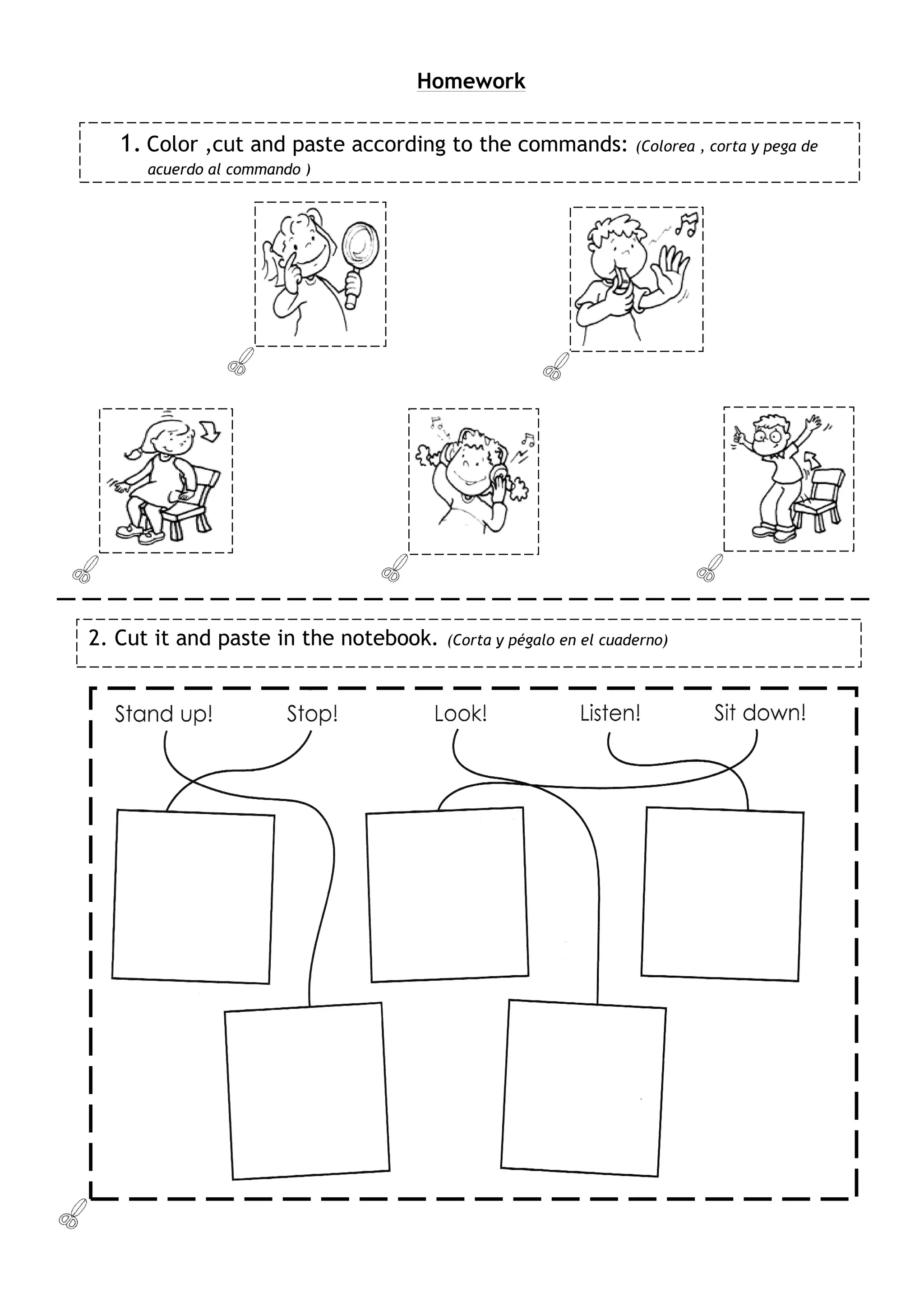 Homework

1. Color ,cut and paste according to the commands: (Colorea , corta y pega de acuerdo al commando )

2. Cut it and paste in the notebook. (Corta y pégalo en el cuaderno)

Stand up! Stop! Look! Listen! Sit down!