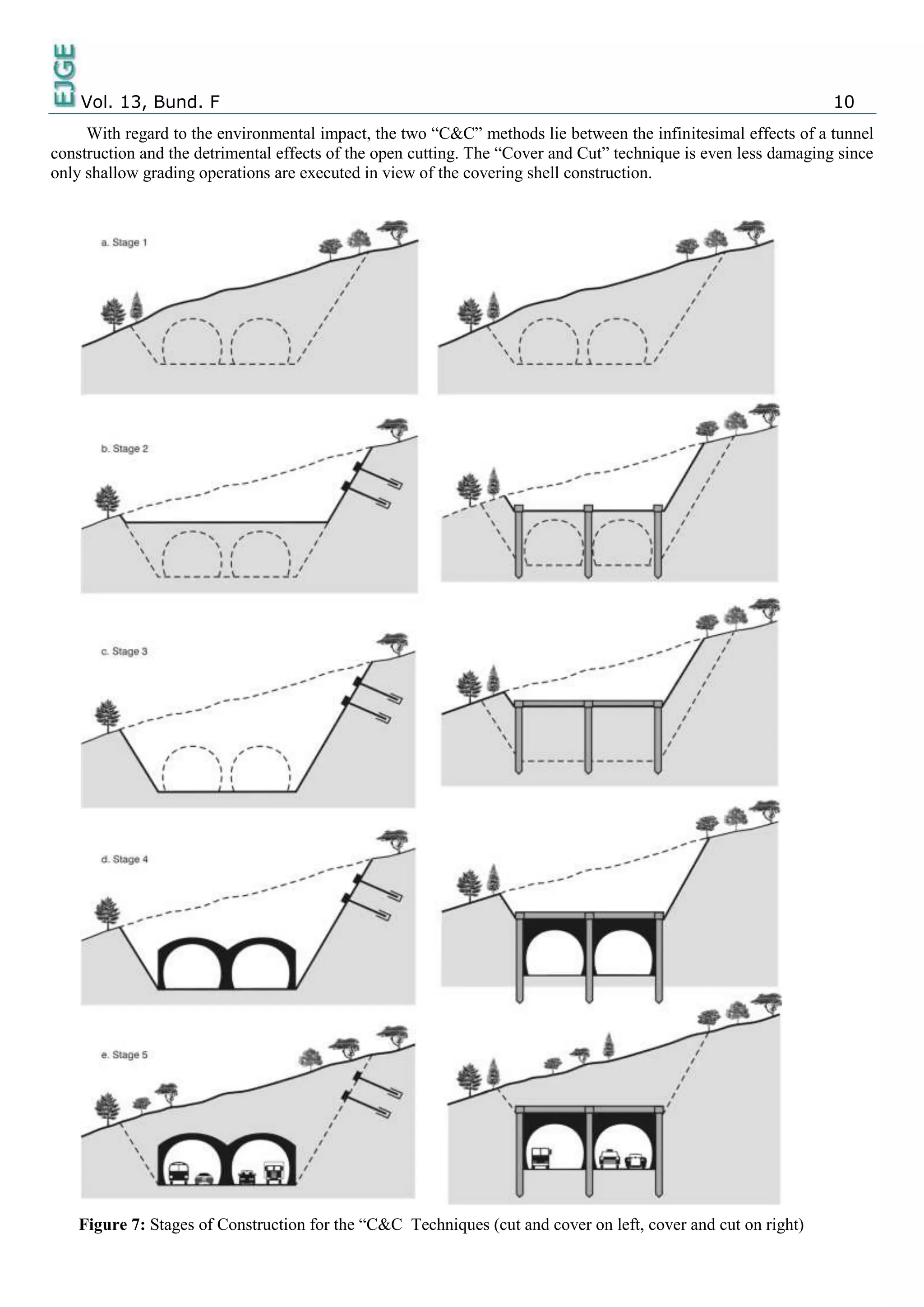 EJGE Vol. 13, Bund. F 10

With regard to the environmental impact, the two “C&C” methods lie between the infinitesimal effects of a tunnel construction and the detrimental effects of the open cutting. The “Cover and Cut” technique is even less damaging since only shallow grading operations are executed in view of the covering shell construction.

a. Stage 1

b. Stage 2

c. Stage 3

d. Stage 4

e. Stage 5

**Figure 7:** Stages of Construction for the “C&C Techniques (cut and cover on left, cover and cut on right)