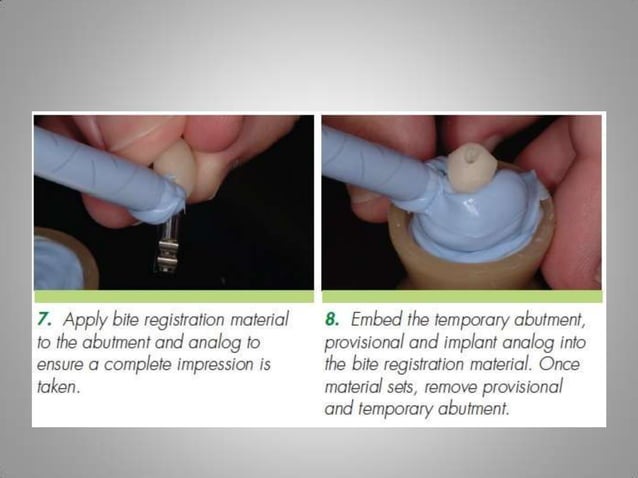 7. Apply bite registration material to the abutment and analog to ensure a complete impression is taken.

8. Embed the temporary abutment, provisional and implant analog into the bite registration material. Once material sets, remove provisional and temporary abutment.