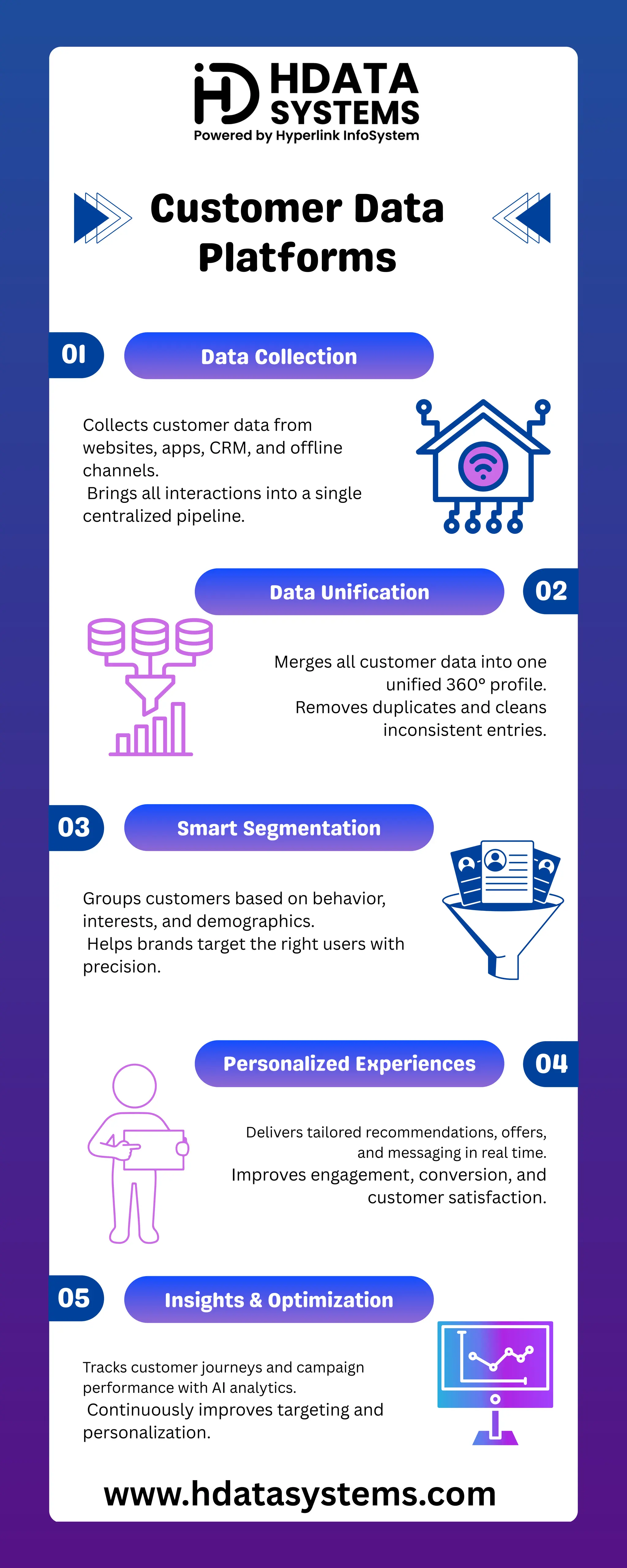 HDATA SYSTEMS
Powered by Hyperlink InfoSystem

Customer Data Platforms

01 Data Collection

Collects customer data from websites, apps, CRM, and offline channels.
Brings all interactions into a single centralized pipeline.

Data Unification 02

Merges all customer data into one unified 360° profile.
Removes duplicates and cleans inconsistent entries.

03 Smart Segmentation

Groups customers based on behavior, interests, and demographics.
Helps brands target the right users with precision.

Personalized Experiences 04

Delivers tailored recommendations, offers, and messaging in real time.
Improves engagement, conversion, and customer satisfaction.

05 Insights & Optimization

Tracks customer journeys and campaign performance with AI analytics.
Continuously improves targeting and personalization.

www.hdatasystems.com