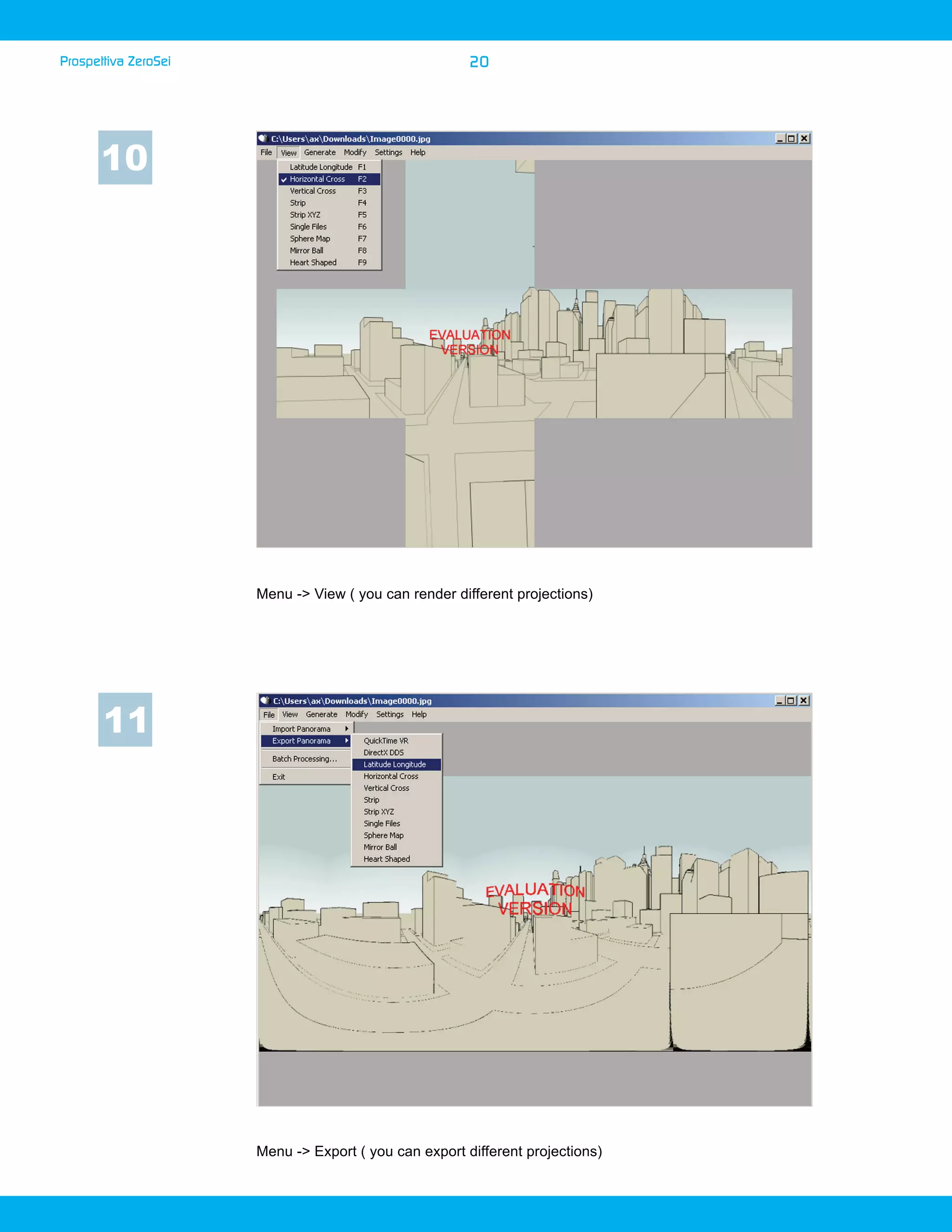 Prospettiva ZeroSei

20

10

C:\Users\ax\Downloads\Image0000.jpg

File View Generate Modify Settings Help

Latitude Longitude F1
Horizontal Cross F2
Vertical Cross F3
Strip F4
Strip XYZ F5
Single Files F6
Sphere Map F7
Mirror Ball F8
Heart Shaped F9

EVALUATION VERSION

Menu -> View ( you can render different projections)

11

C:\Users\ax\Downloads\Image0000.jpg

File View Generate Modify Settings Help

Import Panorama
Export Panorama
Batch Processing...
Exit

QuickTime VR
DirectX DDS
Latitude Longitude
Horizontal Cross
Vertical Cross
Strip
Strip XYZ
Single Files
Sphere Map
Mirror Ball
Heart Shaped

EVALUATION VERSION

Menu -> Export ( you can export different projections)