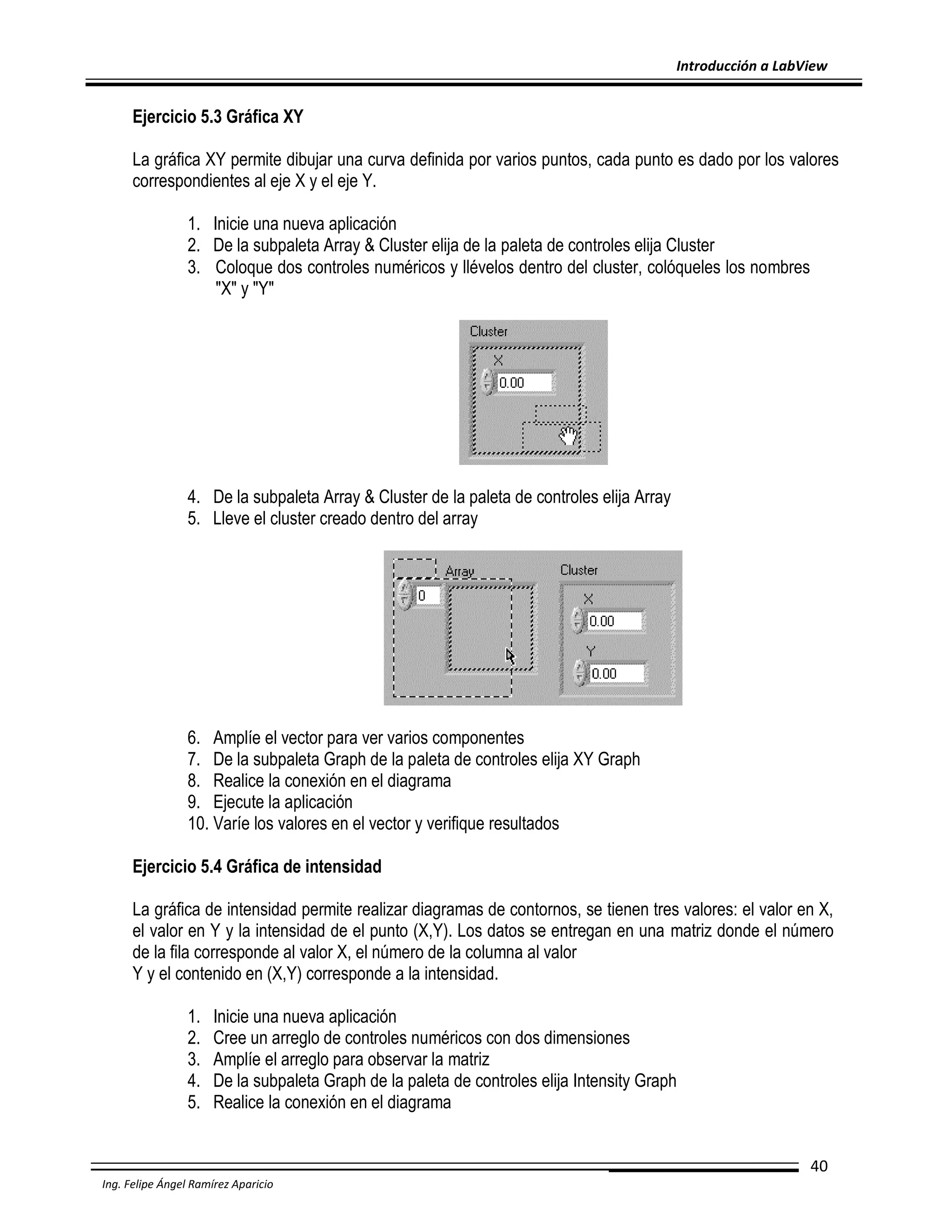 Introducción a LabView

Ejercicio 5.3 Gráfica XY

La gráfica XY permite dibujar una curva definida por varios puntos, cada punto es dado por los valores correspondientes al eje X y el eje Y.

1. Inicie una nueva aplicación
2. De la subpaleta Array & Cluster elija de la paleta de controles elija Cluster
3. Coloque dos controles numéricos y llévelos dentro del cluster, colóqueles los nombres "X" y "Y"

Cluster
X
0.00

4. De la subpaleta Array & Cluster de la paleta de controles elija Array
5. Lleve el cluster creado dentro del array

Array
0
Cluster
X
0.00
Y
0.00

6. Amplíe el vector para ver varios componentes
7. De la subpaleta Graph de la paleta de controles elija XY Graph
8. Realice la conexión en el diagrama
9. Ejecute la aplicación
10. Varíe los valores en el vector y verifique resultados

Ejercicio 5.4 Gráfica de intensidad

La gráfica de intensidad permite realizar diagramas de contornos, se tienen tres valores: el valor en X, el valor en Y y la intensidad de el punto (X,Y). Los datos se entregan en una matriz donde el número de la fila corresponde al valor X, el número de la columna al valor
Y y el contenido en (X,Y) corresponde a la intensidad.

1. Inicie una nueva aplicación
2. Cree un arreglo de controles numéricos con dos dimensiones
3. Amplíe el arreglo para observar la matriz
4. De la subpaleta Graph de la paleta de controles elija Intensity Graph
5. Realice la conexión en el diagrama

40

Ing. Felipe Ángel Ramírez Aparicio