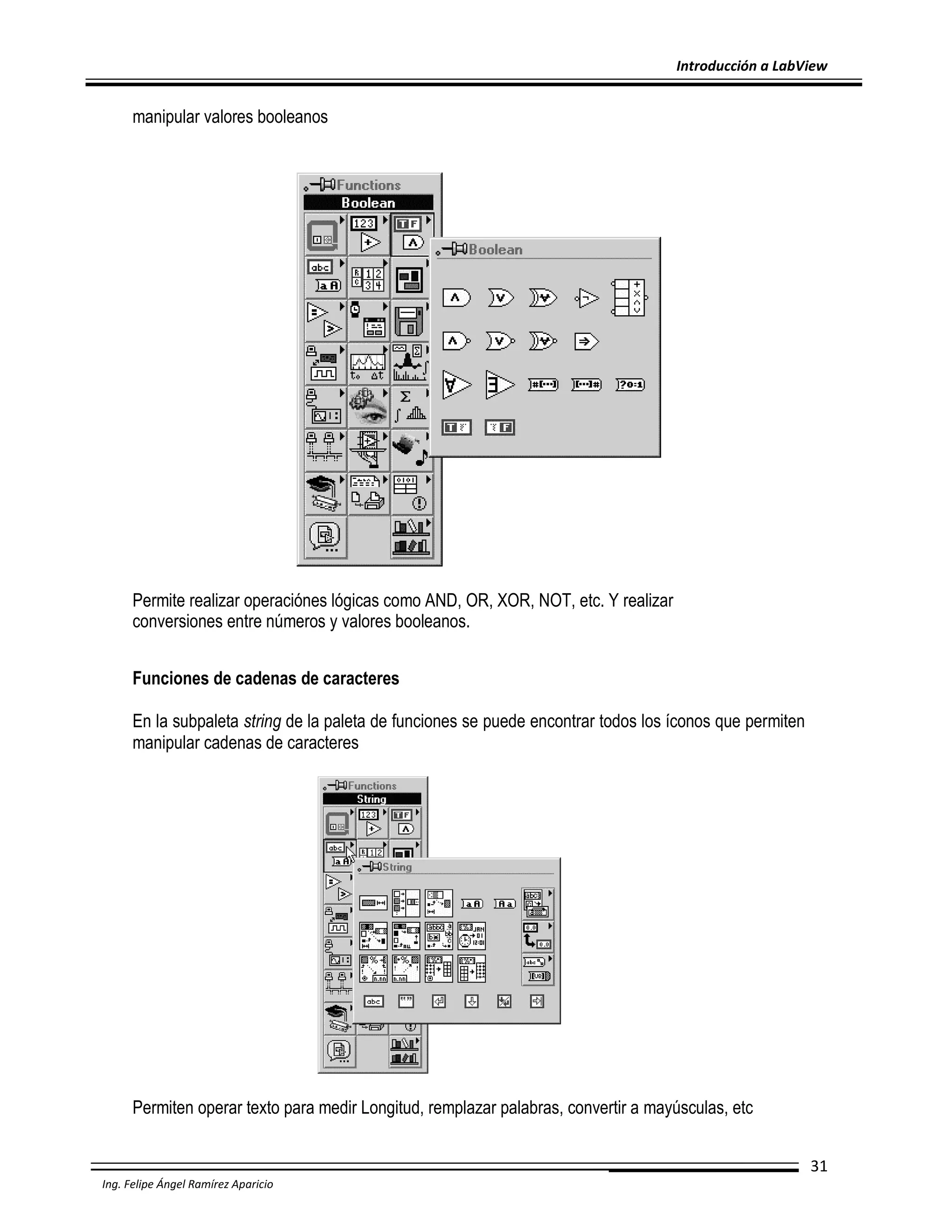 Introducción a LabView

manipular valores booleanos

Functions
Boolean
Boolean

Permite realizar operaciónes lógicas como AND, OR, XOR, NOT, etc. Y realizar conversiones entre números y valores booleanos.

Funciones de cadenas de caracteres

En la subpaleta string de la paleta de funciones se puede encontrar todos los íconos que permiten manipular cadenas de caracteres

Functions
String
String

Permiten operar texto para medir Longitud, remplazar palabras, convertir a mayúsculas, etc

31

Ing. Felipe Ángel Ramírez Aparicio