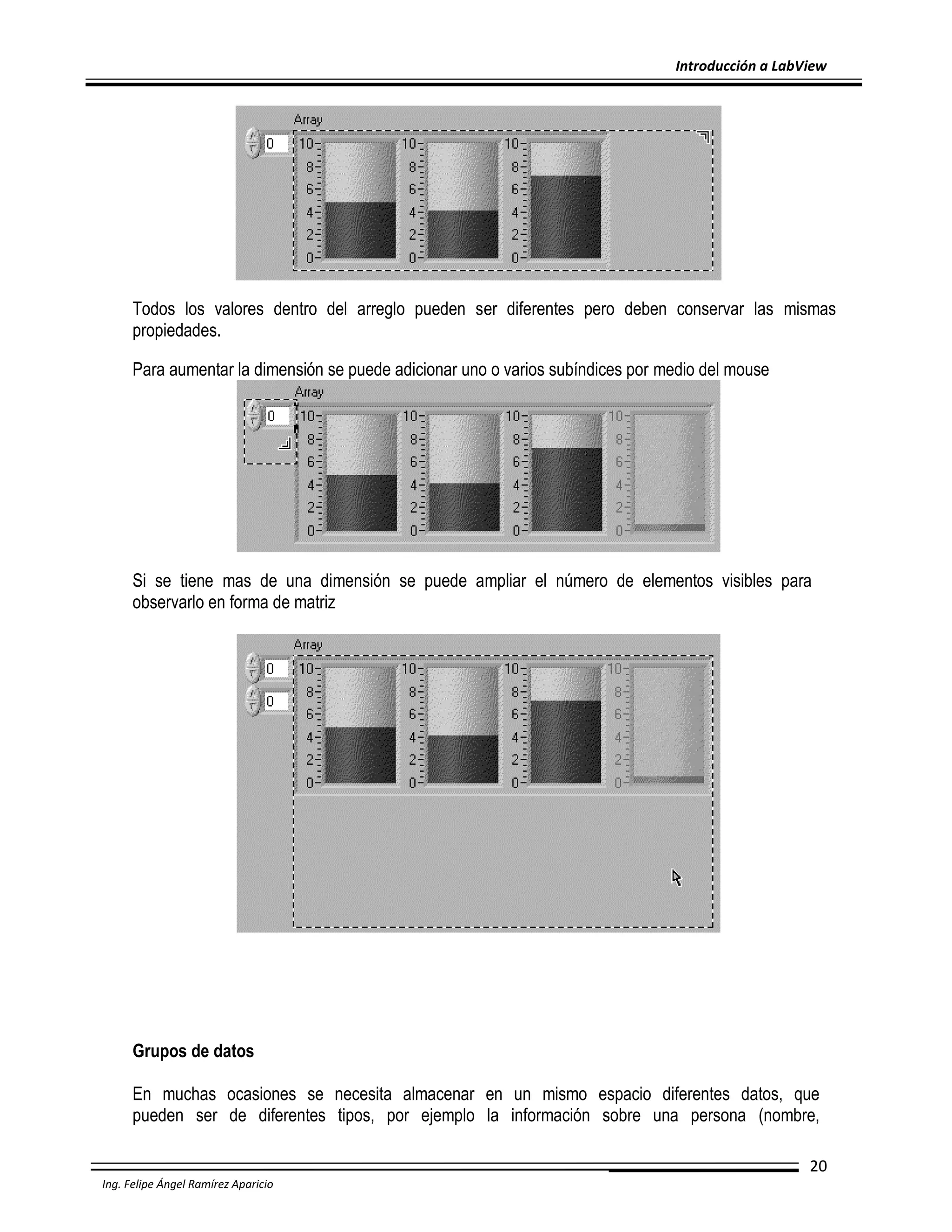 Introducción a LabView

Array
0
10 8 6 4 2 0
10 8 6 4 2 0
10 8 6 4 2 0

Todos los valores dentro del arreglo pueden ser diferentes pero deben conservar las mismas propiedades.

Para aumentar la dimensión se puede adicionar uno o varios subíndices por medio del mouse

Array
0
10 8 6 4 2 0
10 8 6 4 2 0
10 8 6 4 2 0
10 8 6 4 2 0

Si se tiene mas de una dimensión se puede ampliar el número de elementos visibles para observarlo en forma de matriz

Array
0
0
10 8 6 4 2 0
10 8 6 4 2 0
10 8 6 4 2 0
10 8 6 4 2 0

Grupos de datos

En muchas ocasiones se necesita almacenar en un mismo espacio diferentes datos, que pueden ser de diferentes tipos, por ejemplo la información sobre una persona (nombre,

20

Ing. Felipe Ángel Ramírez Aparicio