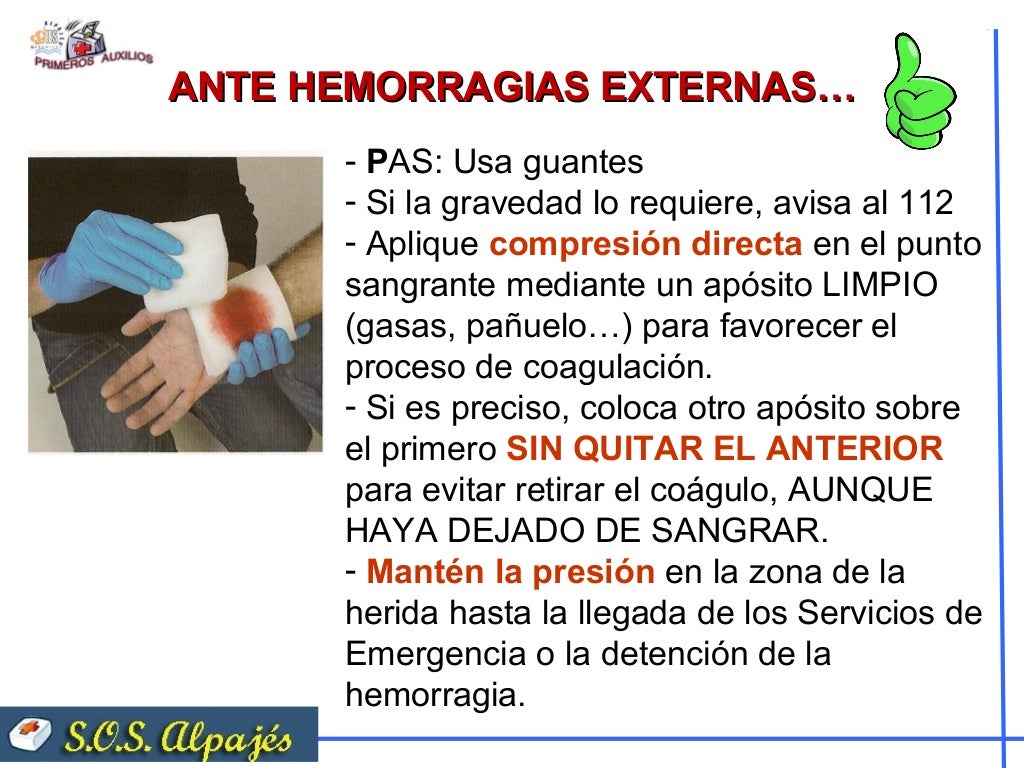 PRIMEROS AUXILIOS

ANTE HEMORRAGIAS EXTERNAS…

- PAS: Usa guantes
- Si la gravedad lo requiere, avisa al 112
- Aplique compresión directa en el punto sangrante mediante un apósito LIMPIO (gasas, pañuelo…) para favorecer el proceso de coagulación.
- Si es preciso, coloca otro apósito sobre el primero SIN QUITAR EL ANTERIOR para evitar retirar el coágulo, AUNQUE HAYA DEJADO DE SANGRAR.
- Mantén la presión en la zona de la herida hasta la llegada de los Servicios de Emergencia o la detención de la hemorragia.

S.O.S. Alpajés