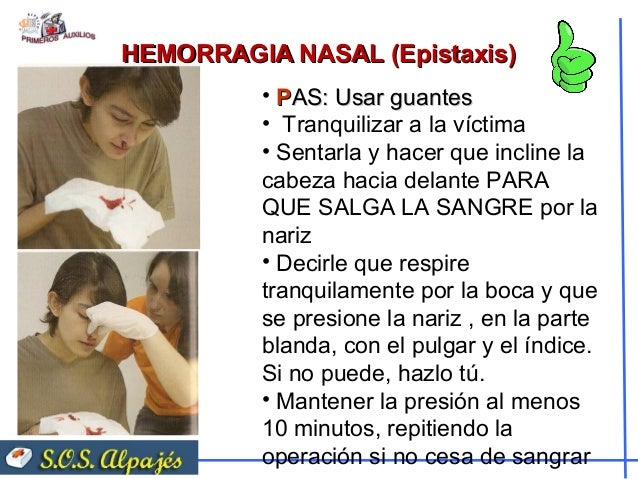 PRIMEROS AUXILIOS

HEMORRAGIA NASAL (Epistaxis)

• PAS: Usar guantes
• Tranquilizar a la víctima
• Sentarla y hacer que incline la cabeza hacia delante PARA QUE SALGA LA SANGRE por la nariz
• Decirle que respire tranquilamente por la boca y que se presione la nariz , en la parte blanda, con el pulgar y el índice. Si no puede, hazlo tú.
• Mantener la presión al menos 10 minutos, repitiendo la operación si no cesa de sangrar

S.O.S. Alpajés