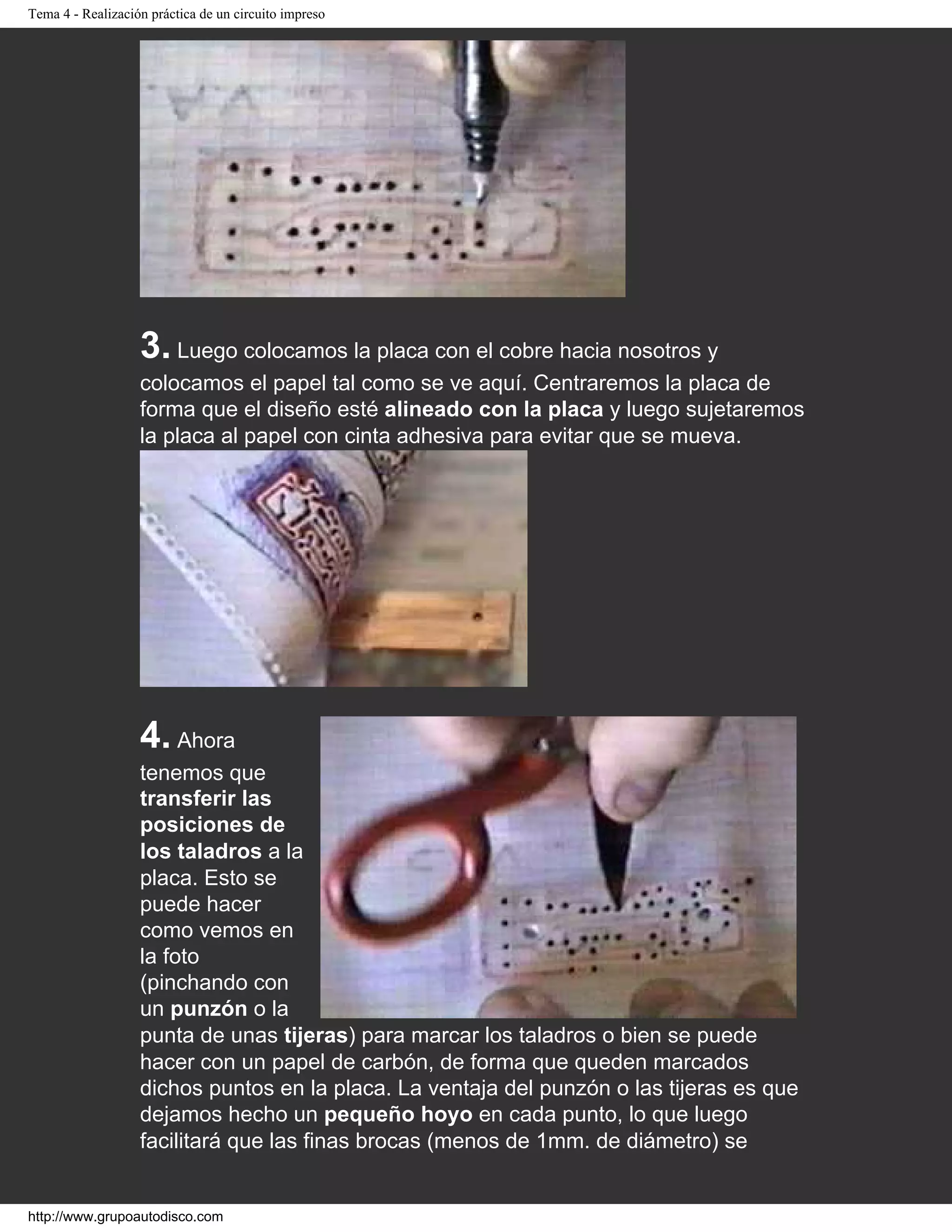 Tema 4 - Realización práctica de un circuito impreso

3. Luego colocamos la placa con el cobre hacia nosotros y colocamos el papel tal como se ve aquí. Centraremos la placa de forma que el diseño esté alineado con la placa y luego sujetaremos la placa al papel con cinta adhesiva para evitar que se mueva.

4. Ahora tenemos que transferir las posiciones de los taladros a la placa. Esto se puede hacer como vemos en la foto (pinchando con un punzón o la punta de unas tijeras) para marcar los taladros o bien se puede hacer con un papel de carbón, de forma que queden marcados dichos puntos en la placa. La ventaja del punzón o las tijeras es que dejamos hecho un pequeño hoyo en cada punto, lo que luego facilitará que las finas brocas (menos de 1mm. de diámetro) se

http://www.grupoautodisco.com