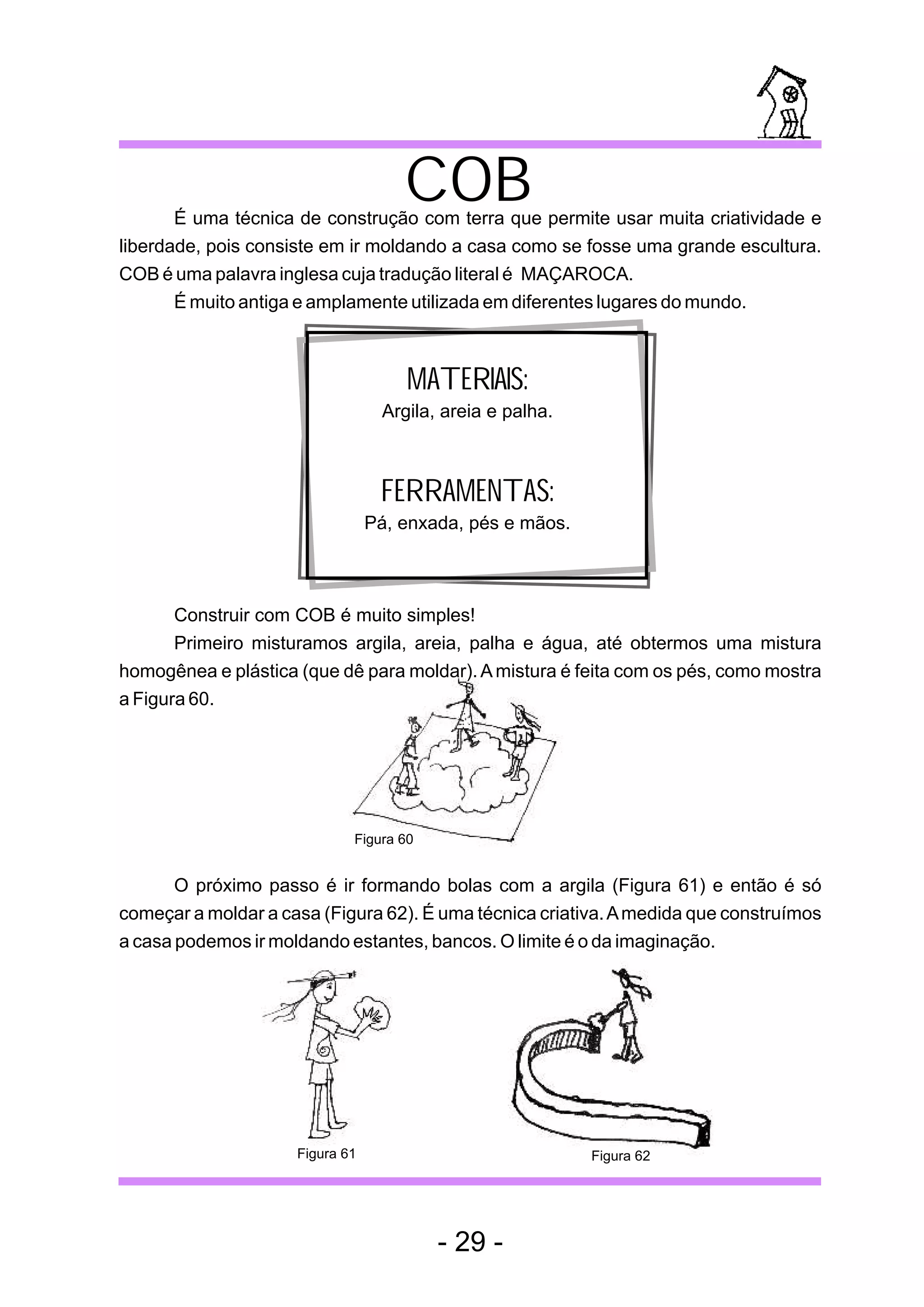 COB

É uma técnica de construção com terra que permite usar muita criatividade e liberdade, pois consiste em ir moldando a casa como se fosse uma grande escultura. COB é uma palavra inglesa cuja tradução literal é MAÇAROCA.

É muito antiga e amplamente utilizada em diferentes lugares do mundo.

MATERIAIS:
Argila, areia e palha.

FERRAMENTAS:
Pá, enxada, pés e mãos.

Construir com COB é muito simples!

Primeiro misturamos argila, areia, palha e água, até obtermos uma mistura homogênea e plástica (que dê para moldar). A mistura é feita com os pés, como mostra a Figura 60.

Figura 60

O próximo passo é ir formando bolas com a argila (Figura 61) e então é só começar a moldar a casa (Figura 62). É uma técnica criativa. A medida que construímos a casa podemos ir moldando estantes, bancos. O limite é o da imaginação.

Figura 61

Figura 62

- 29 -