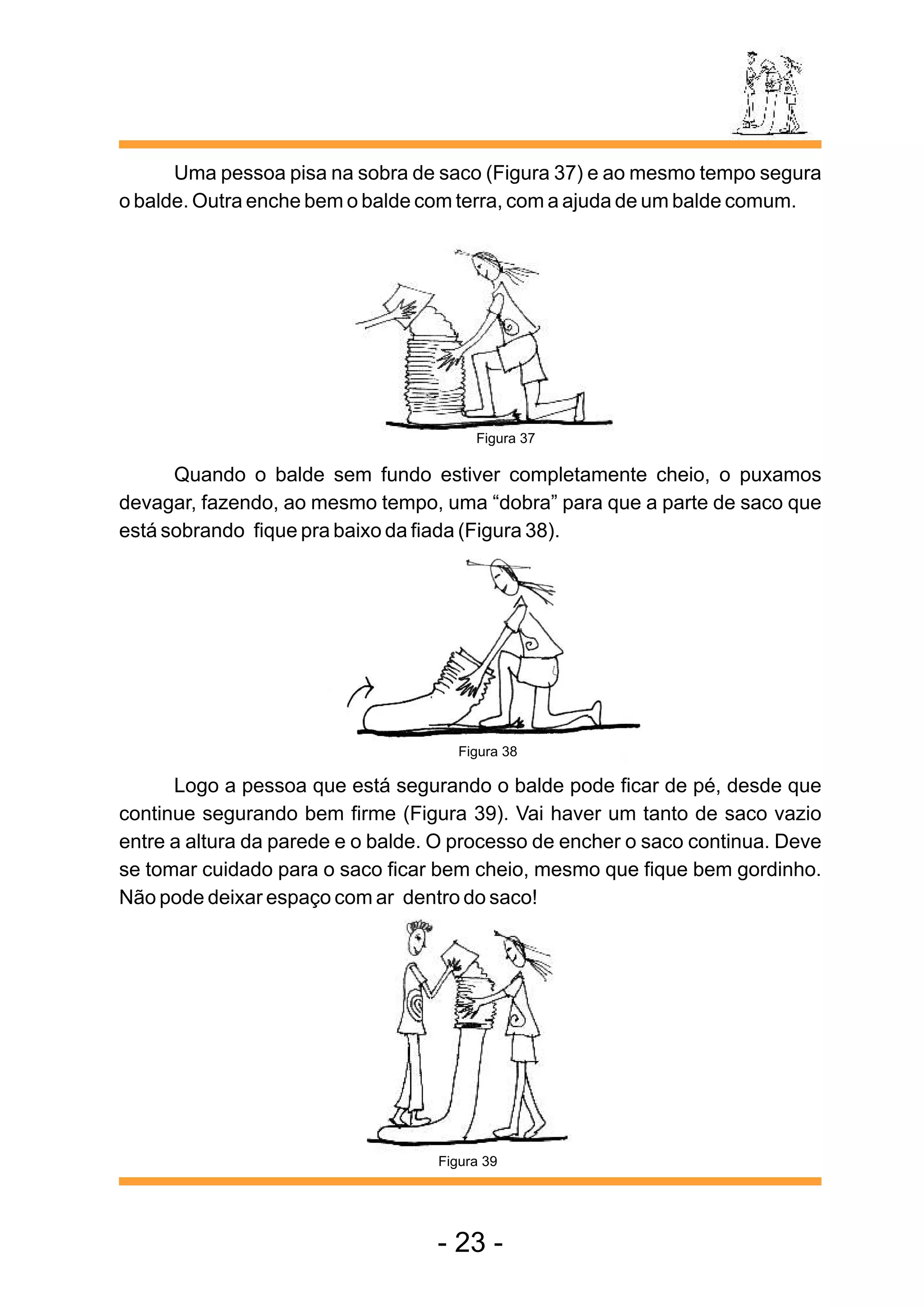 Uma pessoa pisa na sobra de saco (Figura 37) e ao mesmo tempo segura o balde. Outra enche bem o balde com terra, com a ajuda de um balde comum.

Figura 37

Quando o balde sem fundo estiver completamente cheio, o puxamos devagar, fazendo, ao mesmo tempo, uma “dobra” para que a parte de saco que está sobrando fique pra baixo da fiada (Figura 38).

Figura 38

Logo a pessoa que está segurando o balde pode ficar de pé, desde que continue segurando bem firme (Figura 39). Vai haver um tanto de saco vazio entre a altura da parede e o balde. O processo de encher o saco continua. Deve se tomar cuidado para o saco ficar bem cheio, mesmo que fique bem gordinho. Não pode deixar espaço com ar dentro do saco!

Figura 39

- 23 -