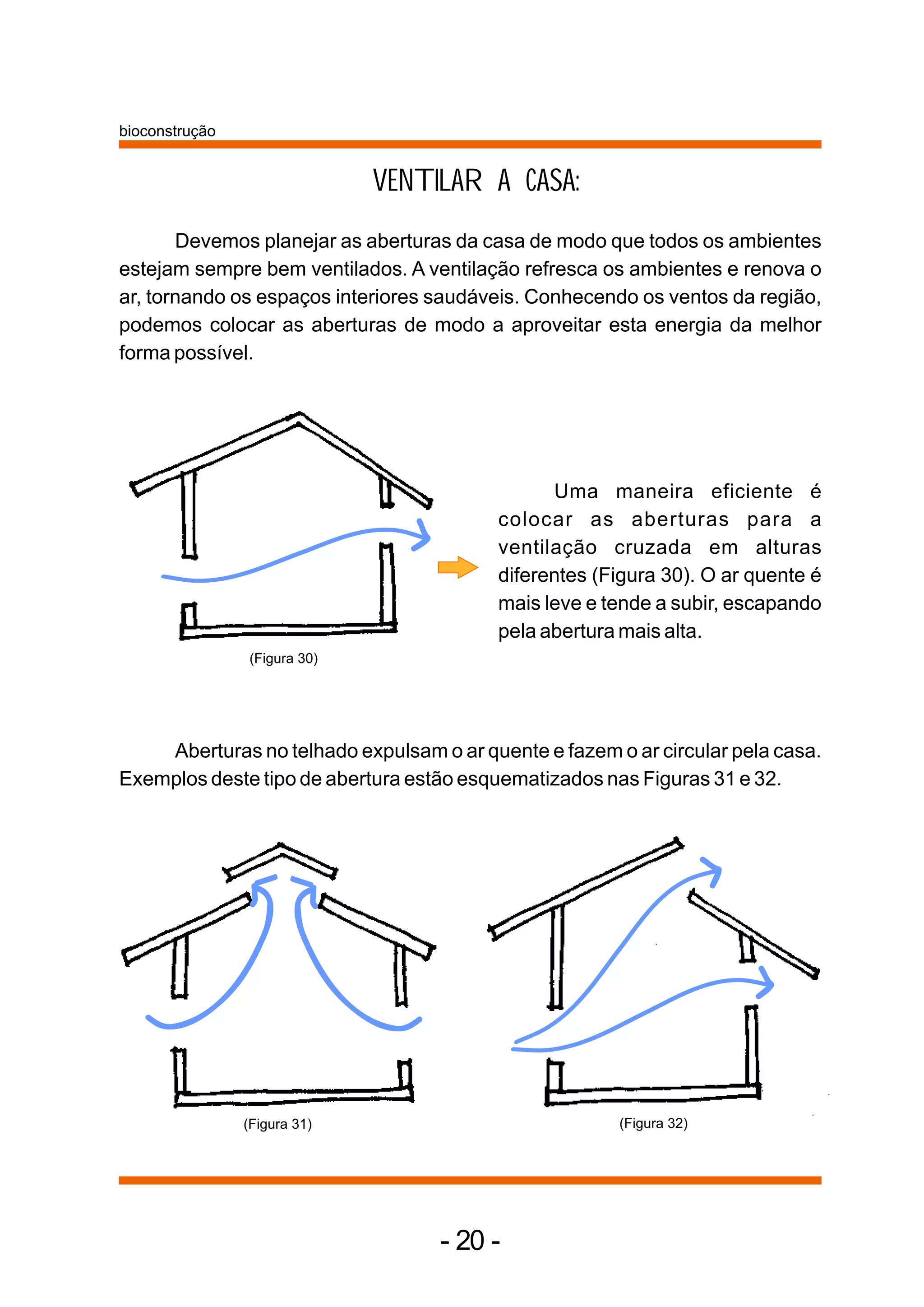 bioconstrução

VENTILAR A CASA:

Devemos planejar as aberturas da casa de modo que todos os ambientes estejam sempre bem ventilados. A ventilação refresca os ambientes e renova o ar, tornando os espaços interiores saudáveis. Conhecendo os ventos da região, podemos colocar as aberturas de modo a aproveitar esta energia da melhor forma possível.

(Figura 30)

Uma maneira eficiente é colocar as aberturas para a ventilação cruzada em alturas diferentes (Figura 30). O ar quente é mais leve e tende a subir, escapando pela abertura mais alta.

Aberturas no telhado expulsam o ar quente e fazem o ar circular pela casa. Exemplos deste tipo de abertura estão esquematizados nas Figuras 31 e 32.

(Figura 31)

(Figura 32)

- 20 -