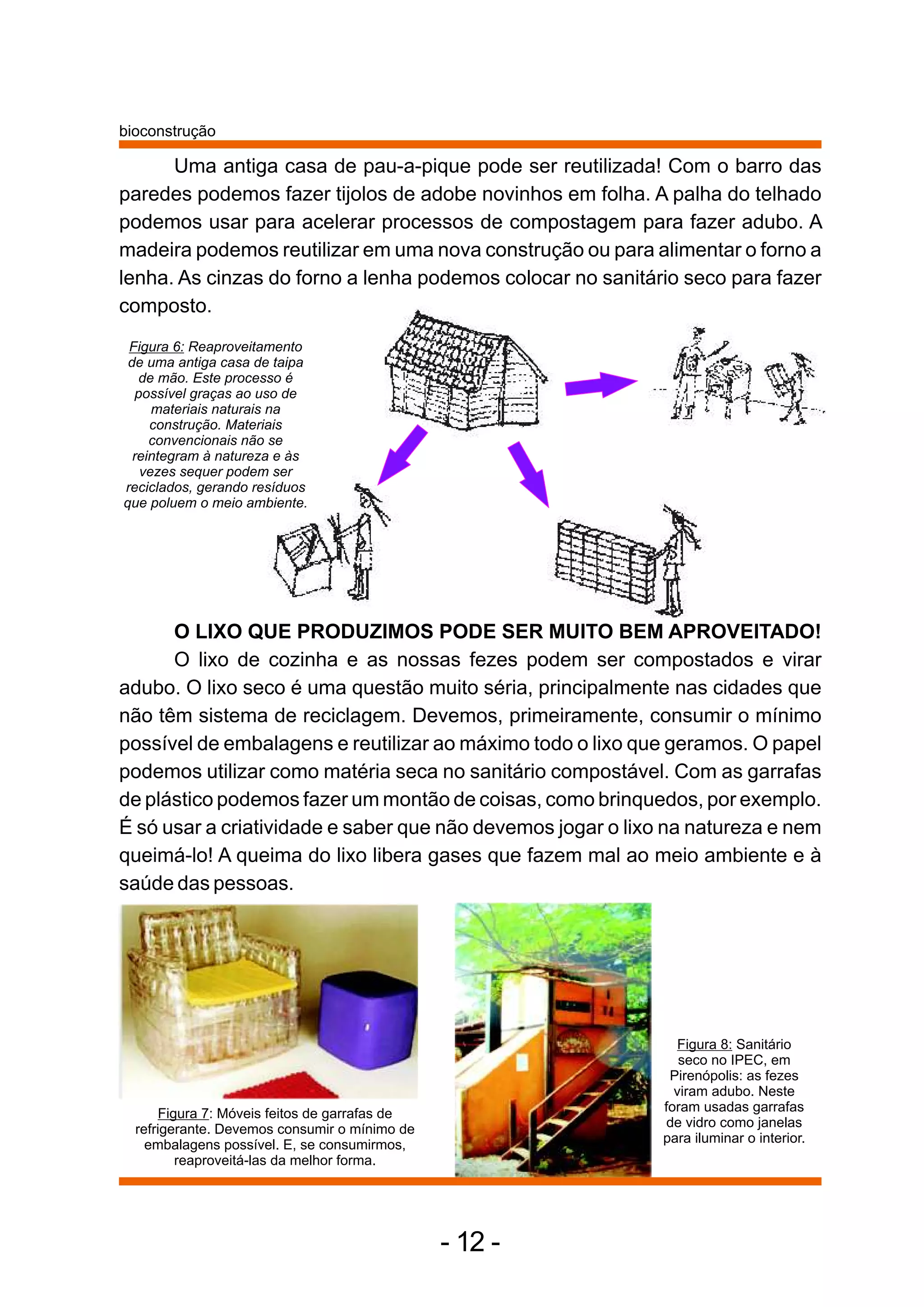 bioconstrução

Uma antiga casa de pau-a-pique pode ser reutilizada! Com o barro das paredes podemos fazer tijolos de adobe novinhos em folha. A palha do telhado podemos usar para acelerar processos de compostagem para fazer adubo. A madeira podemos reutilizar em uma nova construção ou para alimentar o forno a lenha. As cinzas do forno a lenha podemos colocar no sanitário seco para fazer composto.

Figura 6: Reaproveitamento de uma antiga casa de taipa de mão. Este processo é possível graças ao uso de materiais naturais na construção. Materiais convencionais não se reintegram à natureza e às vezes sequer podem ser reciclados, gerando resíduos que poluem o meio ambiente.

O LIXO QUE PRODUZIMOS PODE SER MUITO BEM APROVEITADO!

O lixo de cozinha e as nossas fezes podem ser compostados e virar adubo. O lixo seco é uma questão muito séria, principalmente nas cidades que não têm sistema de reciclagem. Devemos, primeiramente, consumir o mínimo possível de embalagens e reutilizar ao máximo todo o lixo que geramos. O papel podemos utilizar como matéria seca no sanitário compostável. Com as garrafas de plástico podemos fazer um montão de coisas, como brinquedos, por exemplo. É só usar a criatividade e saber que não devemos jogar o lixo na natureza e nem queimá-lo! A queima do lixo libera gases que fazem mal ao meio ambiente e à saúde das pessoas.

Figura 7: Móveis feitos de garrafas de refrigerante. Devemos consumir o mínimo de embalagens possível. E, se consumirmos, reaproveitá-las da melhor forma.

Figura 8: Sanitário seco no IPEC, em Pirenópolis: as fezes viram adubo. Neste foram usadas garrafas de vidro como janelas para iluminar o interior.

- 12 -