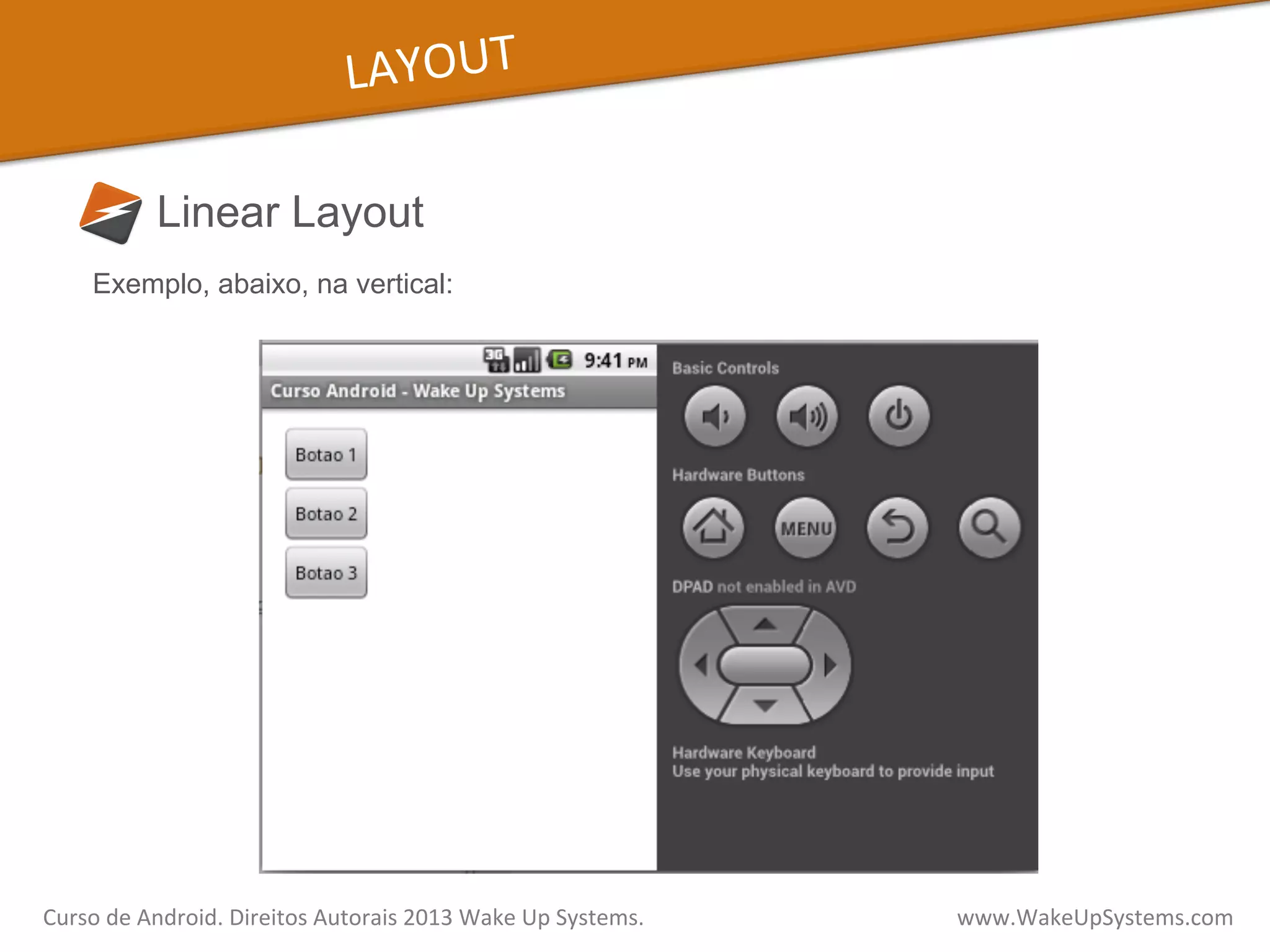 LAYOUT

Linear Layout

Exemplo, abaixo, na vertical:

3G 9:41 PM

Curso Android - Wake Up Systems

Botao 1

Botao 2

Botao 3

Basic Controls

Hardware Buttons

MENU

DPAD not enabled in AVD

Hardware Keyboard
Use your physical keyboard to provide input

Curso de Android. Direitos Autorais 2013 Wake Up Systems.

www.WakeUpSystems.com