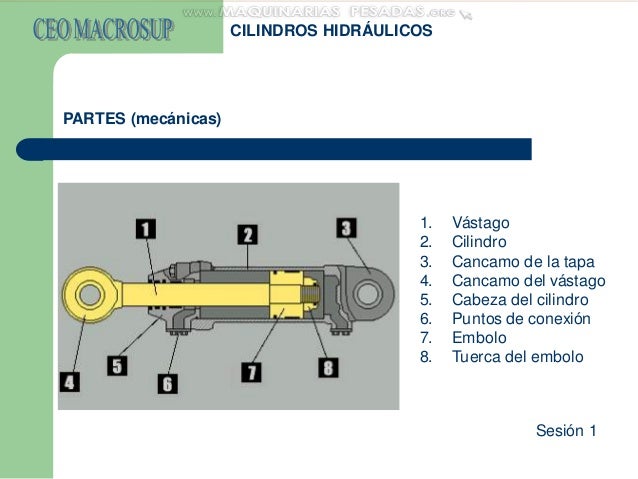 www.MAQUINARIAS PESADAS.org

CEO MACROSUP

CILINDROS HIDRÁULICOS

PARTES (mecánicas)

1
2
3
4
5
6
7
8

1. Vástago
2. Cilindro
3. Cancamo de la tapa
4. Cancamo del vástago
5. Cabeza del cilindro
6. Puntos de conexión
7. Embolo
8. Tuerca del embolo

Sesión 1