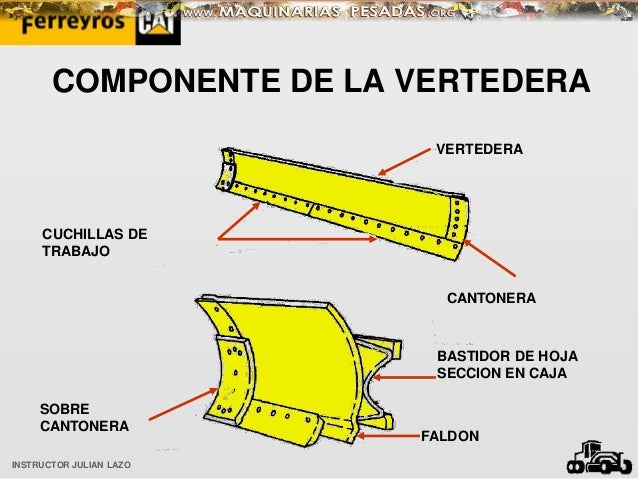 Ferreyros CAT

www.MAQUINARIAS PESADAS.org

COMPONENTE DE LA VERTEDERA

VERTEDERA

CUCHILLAS DE TRABAJO

CANTONERA

BASTIDOR DE HOJA SECCION EN CAJA

SOBRE CANTONERA

FALDON

INSTRUCTOR JULIAN LAZO