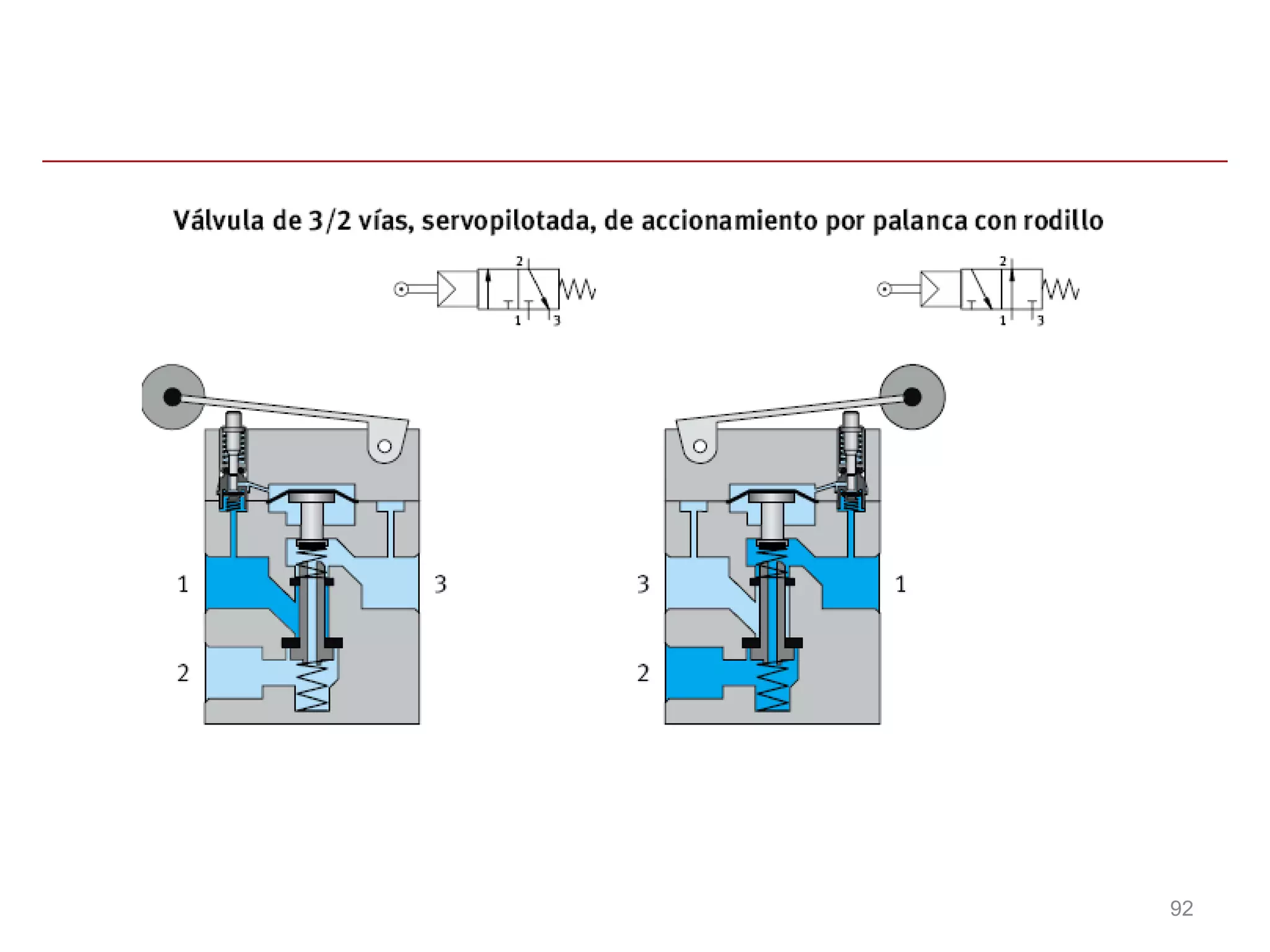 Válvula de 3/2 vías, servopilotada, de accionamiento por palanca con rodillo

2
1 3

2
1 3

1
3
2

3
1
2

92