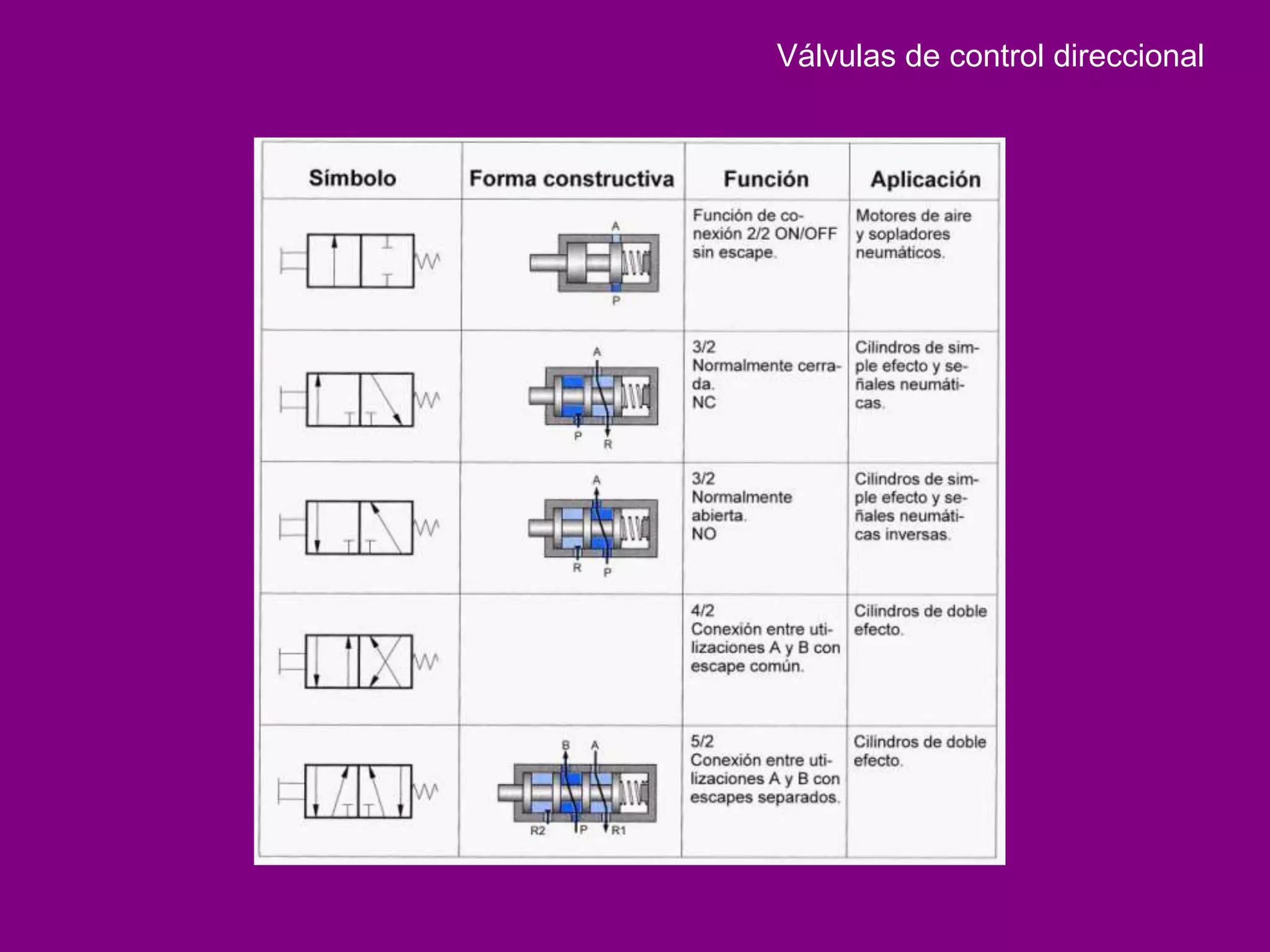 Válvulas de control direccional

| Símbolo | Forma constructiva | Función | Aplicación |
|---|---|---|---|
| | A P | Función de conexión 2/2 ON/OFF sin escape. | Motores de aire y sopladores neumáticos. |
| | A P R | 3/2 Normalmente cerrada. NC | Cilindros de simple efecto y señales neumáticas. |
| | A R P | 3/2 Normalmente abierta. NO | Cilindros de simple efecto y señales neumáticas inversas. |
| | | 4/2 Conexión entre utilizaciones A y B con escape común. | Cilindros de doble efecto. |
| | B A R2 P R1 | 5/2 Conexión entre utilizaciones A y B con escapes separados. | Cilindros de doble efecto. |