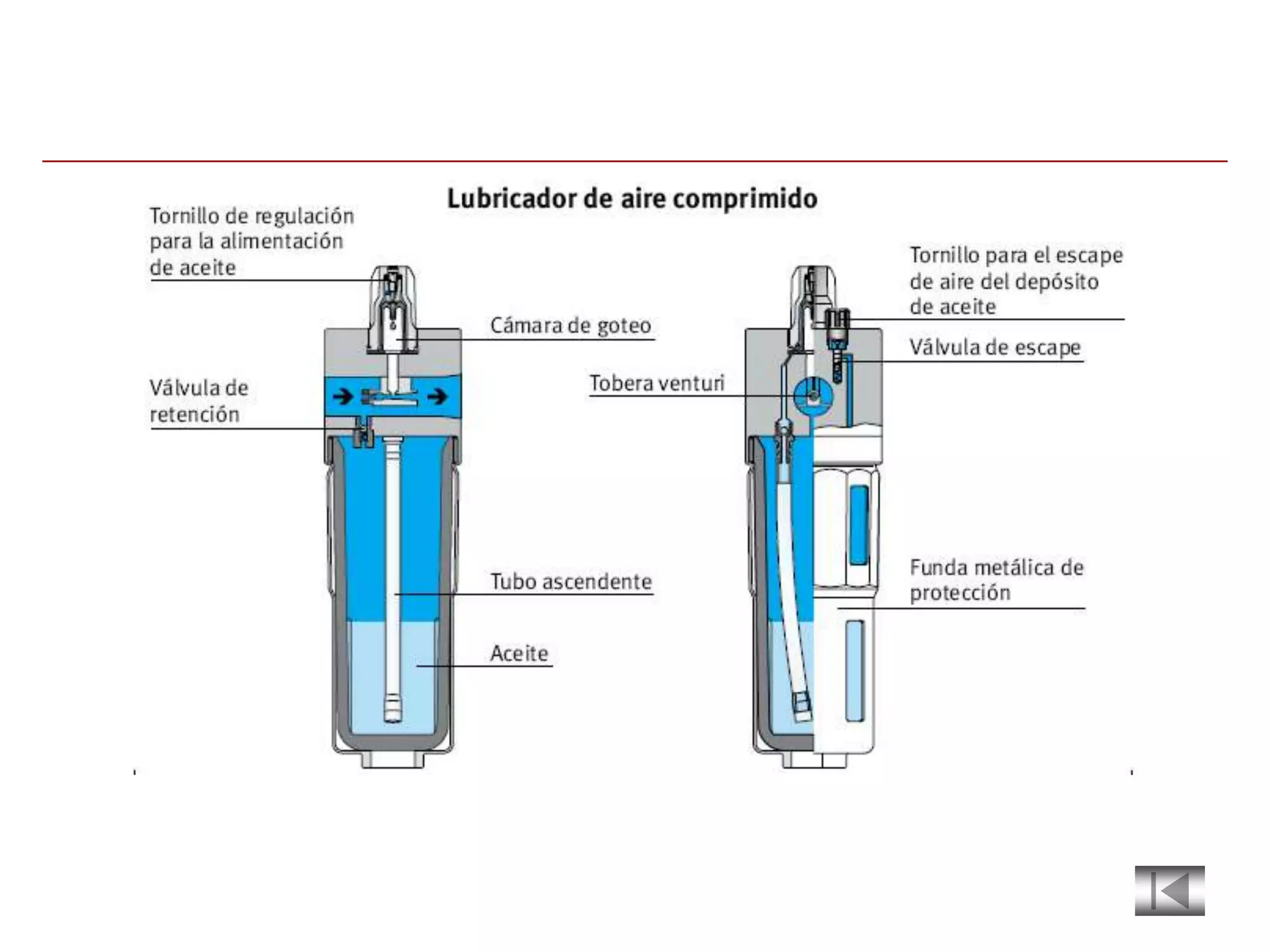 Lubricador de aire comprimido

Tornillo de regulación para la alimentación de aceite

Cámara de goteo

Válvula de retención

Tubo ascendente

Aceite

Tornillo para el escape de aire del depósito de aceite

Válvula de escape

Tobera venturi

Funda metálica de protección