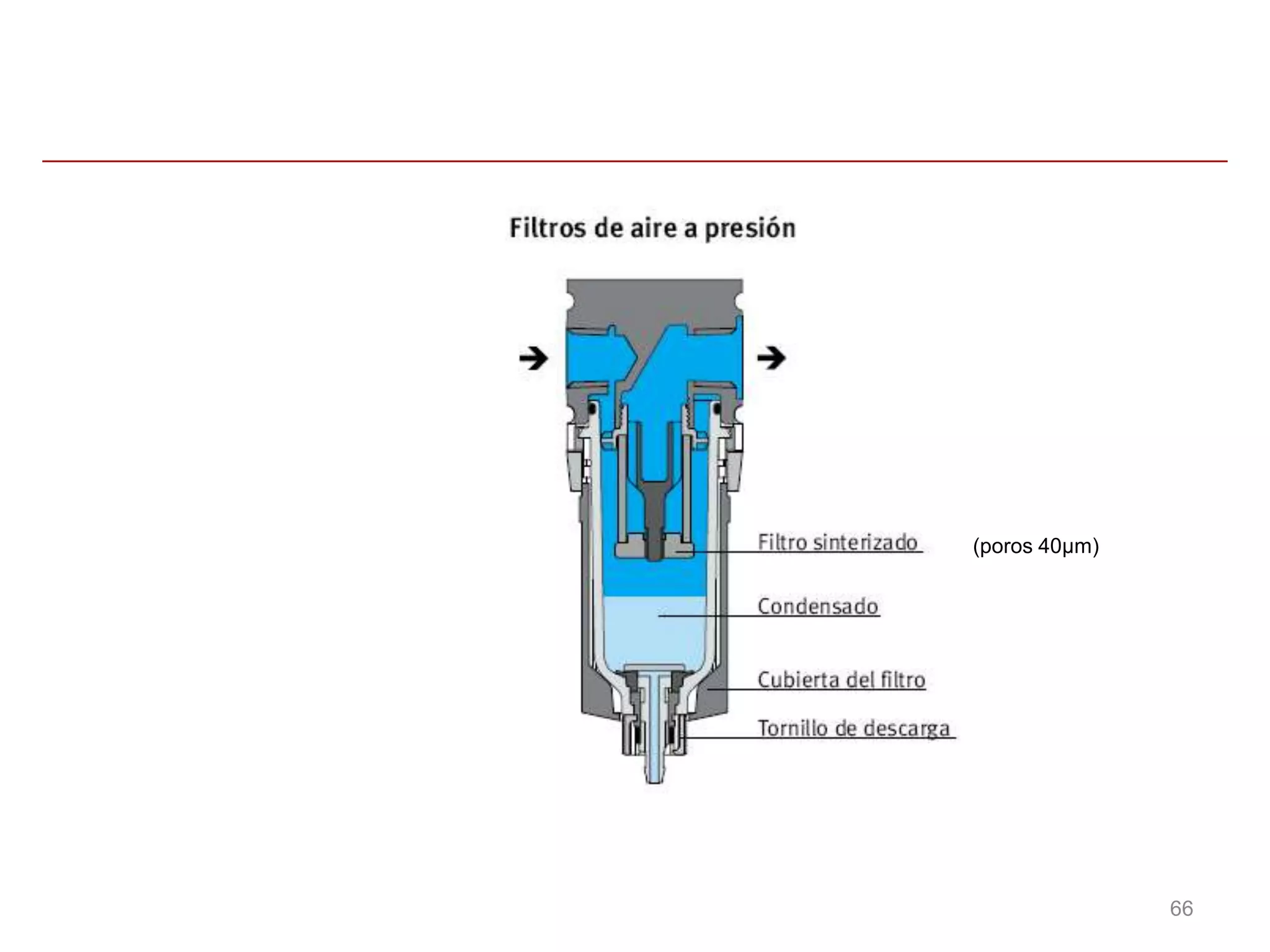 Filtros de aire a presión

Filtro sinterizado (poros 40μm)

Condensado

Cubierta del filtro

Tornillo de descarga

66