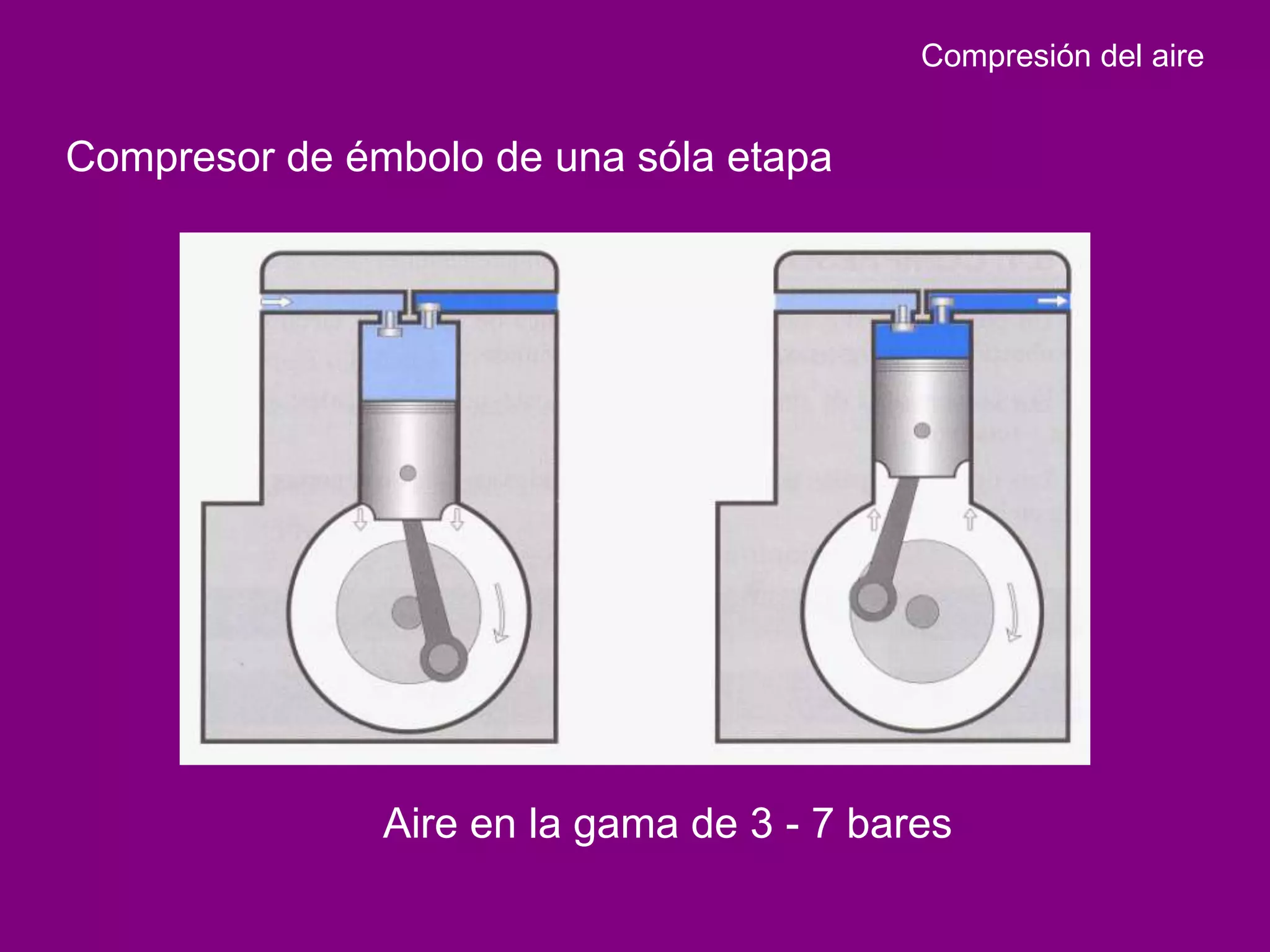 Compresión del aire

Compresor de émbolo de una sóla etapa

Aire en la gama de 3 - 7 bares