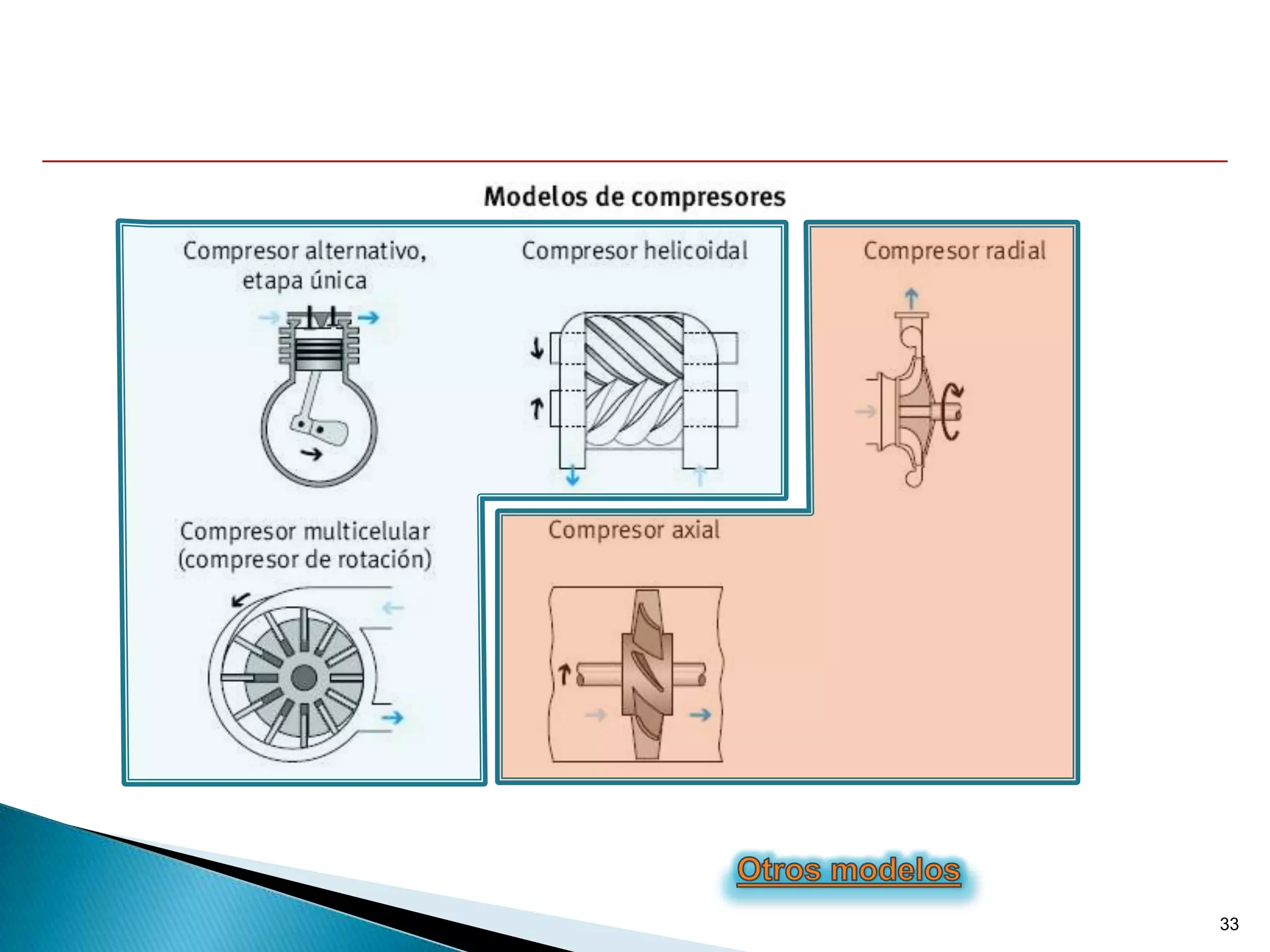 Modelos de compresores

Compresor alternativo, etapa única

Compresor helicoidal

Compresor radial

Compresor multicelular (compresor de rotación)

Compresor axial

Otros modelos

33