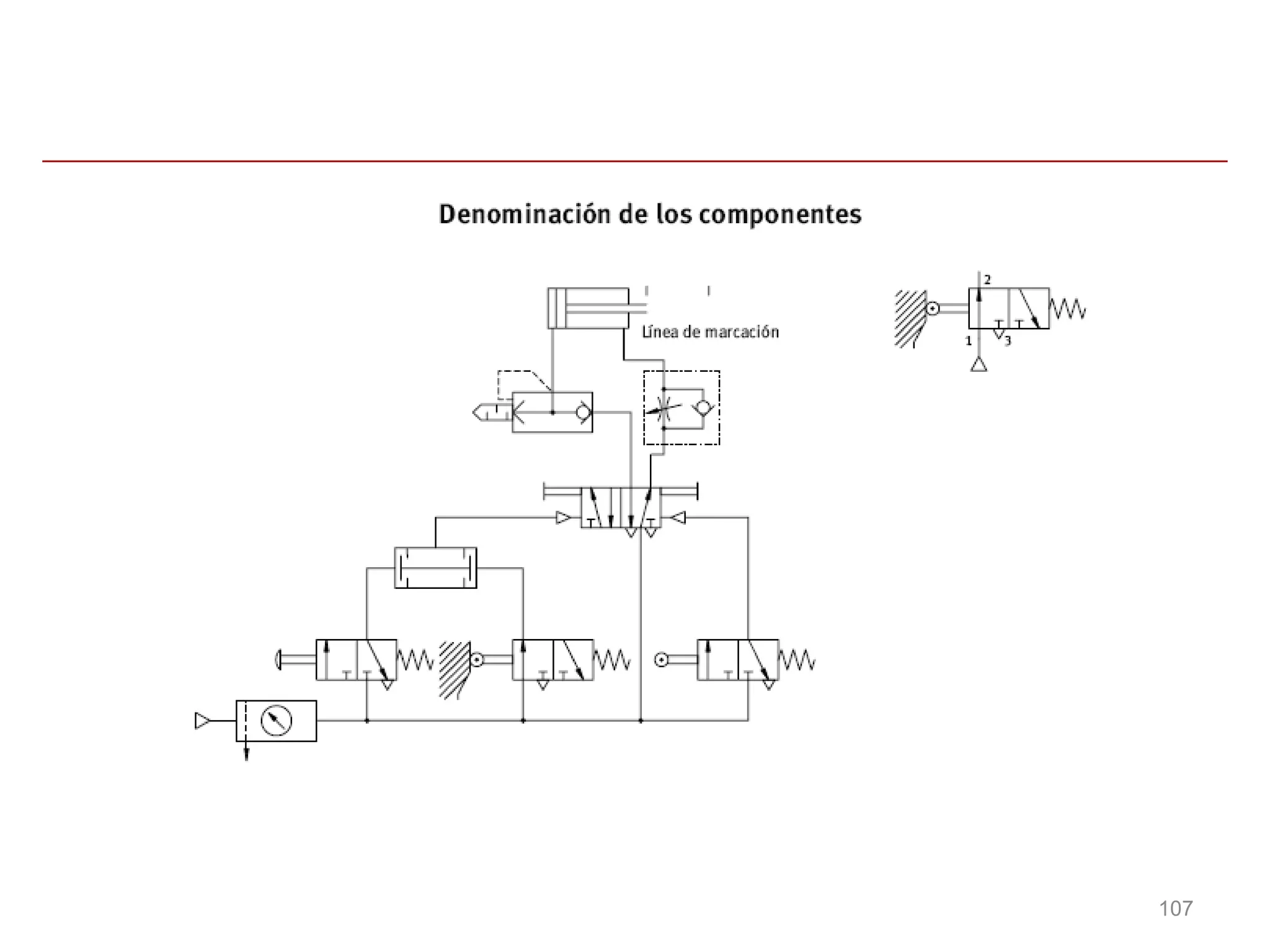 Denominación de los componentes

Línea de marcación

2

1

3

107