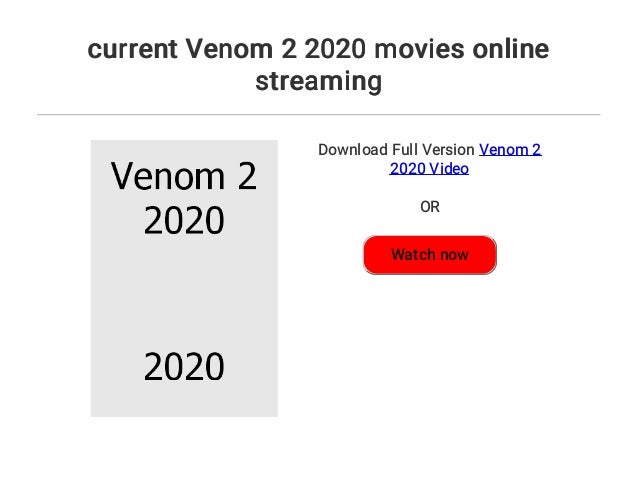 current Venom 2 2020 movies online streaming

Venom 2 2020

2020

Download Full Version Venom 2 2020 Video

OR

Watch now