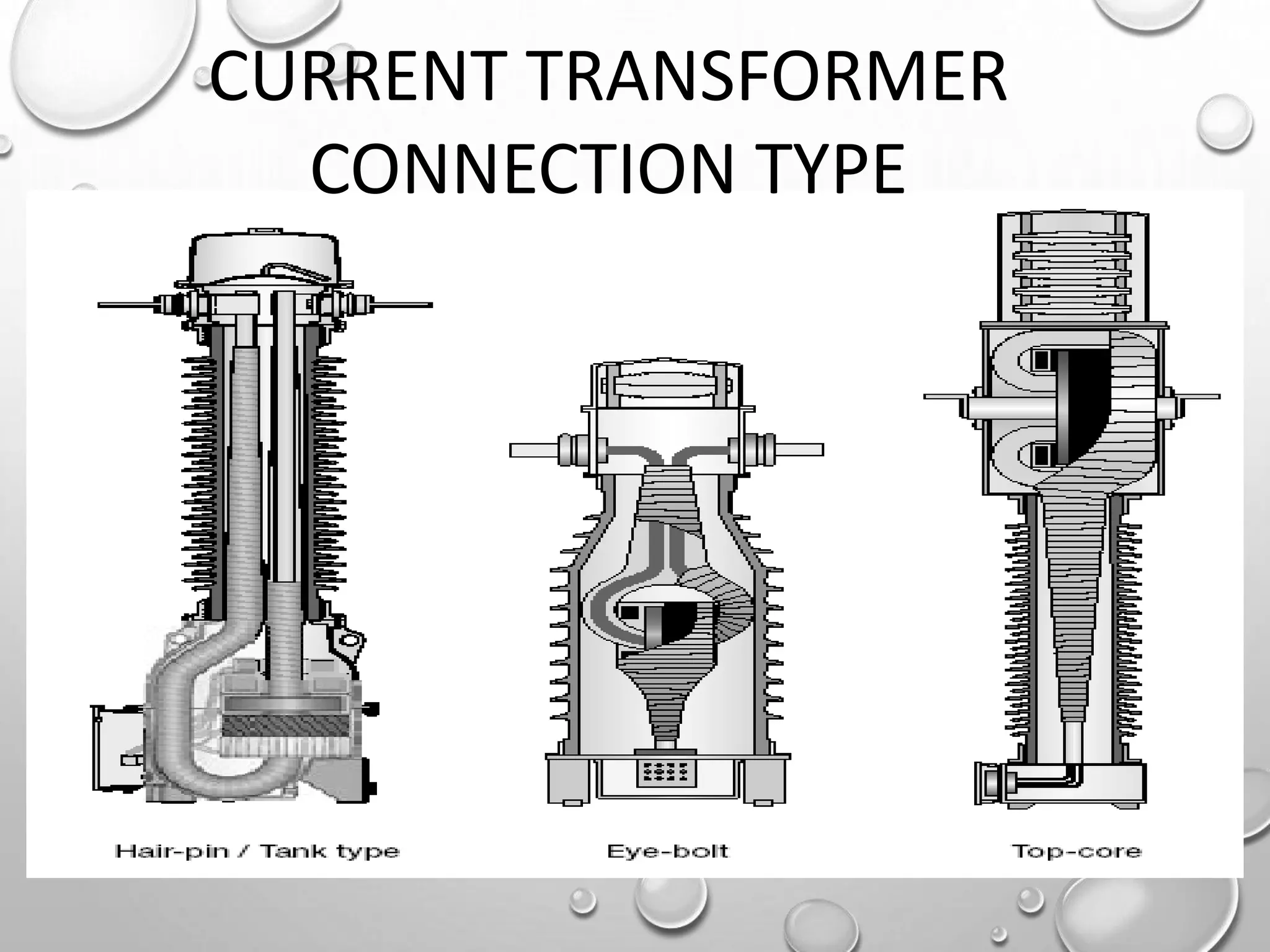 CURRENT TRANSFORMER CONNECTION TYPE

Hair-pin / Tank type

Eye-bolt

Top-core