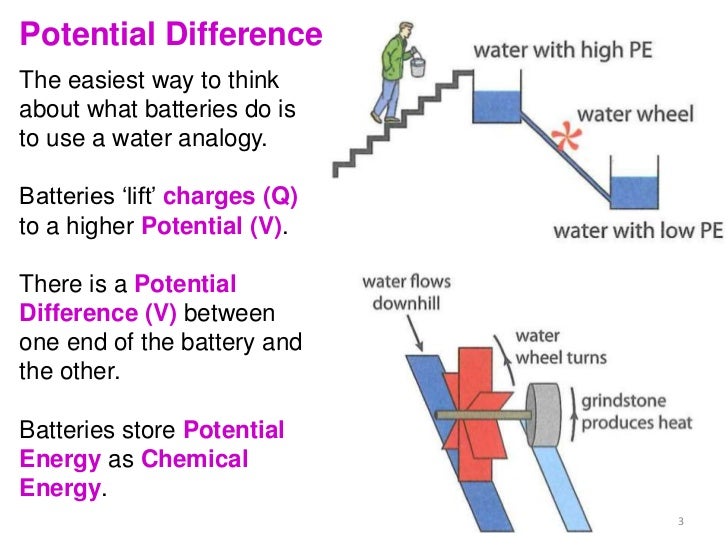 Potential Difference

The easiest way to think about what batteries do is to use a water analogy.

Batteries ‘lift’ charges (Q) to a higher Potential (V).

There is a Potential Difference (V) between one end of the battery and the other.

Batteries store Potential Energy as Chemical Energy.

water with high PE

water wheel

water with low PE

water flows downhill

water wheel turns

grindstone produces heat

3