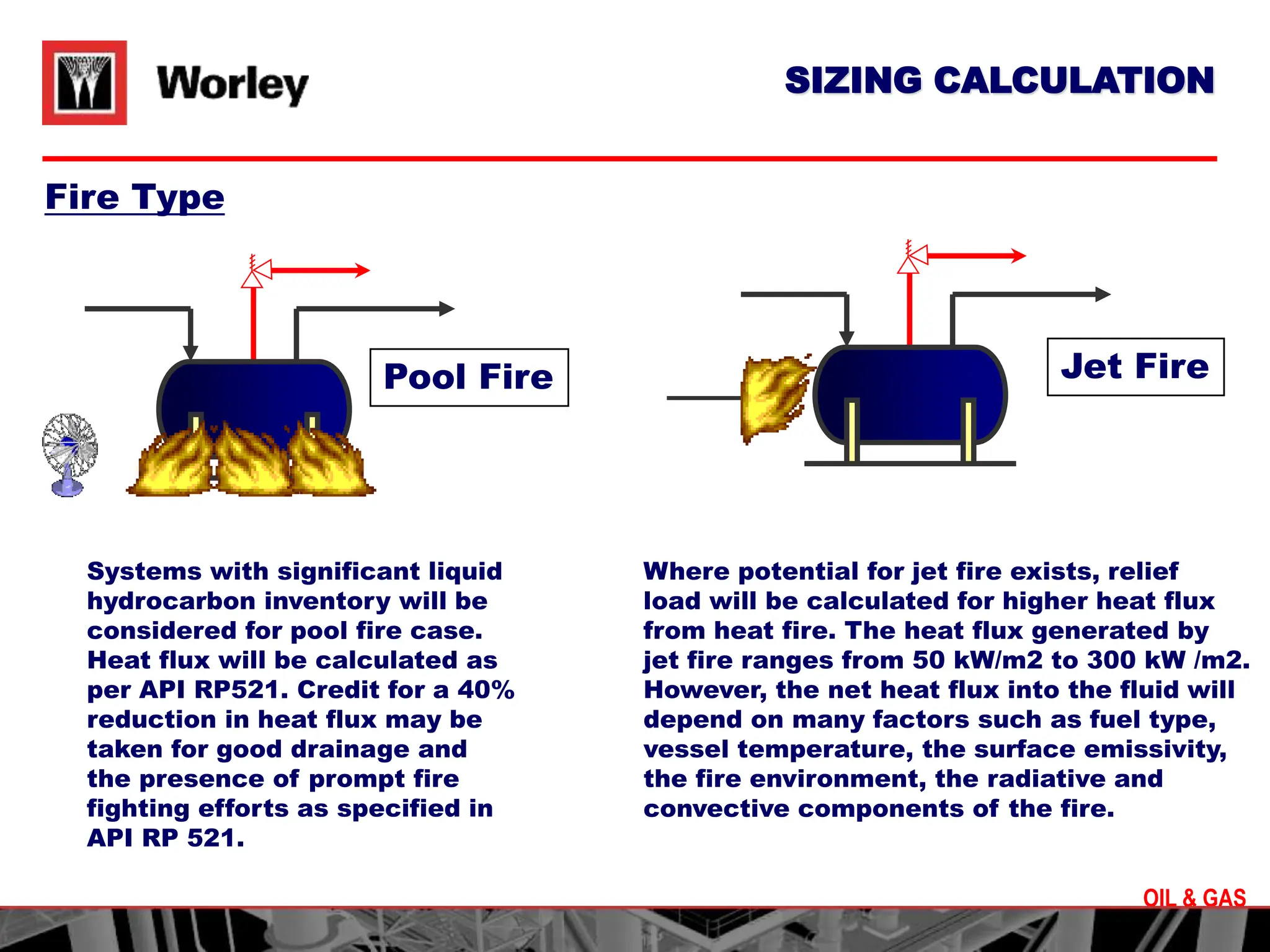 Worley

SIZING CALCULATION

Fire Type

Pool Fire

Jet Fire

Systems with significant liquid hydrocarbon inventory will be considered for pool fire case. Heat flux will be calculated as per API RP521. Credit for a 40% reduction in heat flux may be taken for good drainage and the presence of prompt fire fighting efforts as specified in API RP 521.

Where potential for jet fire exists, relief load will be calculated for higher heat flux from heat fire. The heat flux generated by jet fire ranges from 50 kW/m2 to 300 kW /m2. However, the net heat flux into the fluid will depend on many factors such as fuel type, vessel temperature, the surface emissivity, the fire environment, the radiative and convective components of the fire.

OIL & GAS