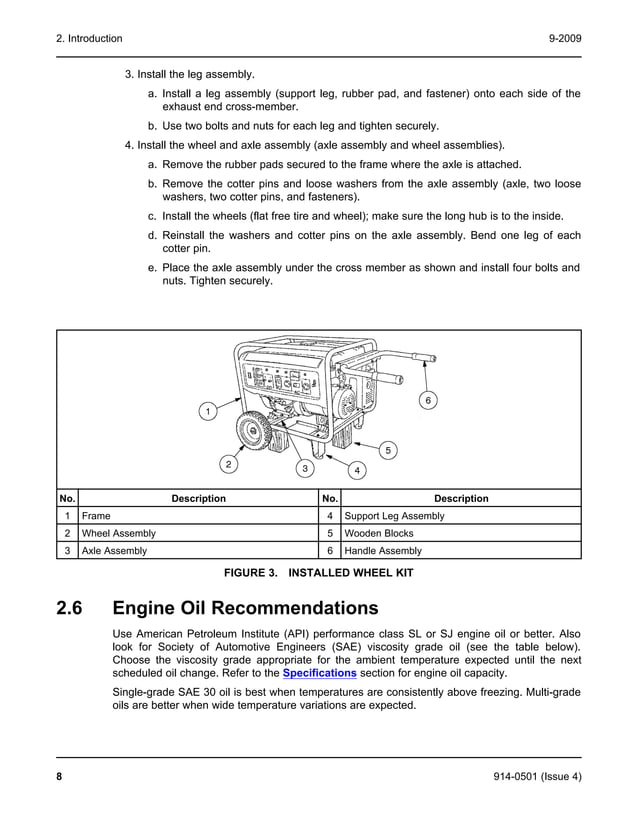 2. Introduction 9-2009

3. Install the leg assembly.

a. Install a leg assembly (support leg, rubber pad, and fastener) onto each side of the exhaust end cross-member.

b. Use two bolts and nuts for each leg and tighten securely.

4. Install the wheel and axle assembly (axle assembly and wheel assemblies).

a. Remove the rubber pads secured to the frame where the axle is attached.

b. Remove the cotter pins and loose washers from the axle assembly (axle, two loose washers, two cotter pins, and fasteners).

c. Install the wheels (flat free tire and wheel); make sure the long hub is to the inside.

d. Reinstall the washers and cotter pins on the axle assembly. Bend one leg of each cotter pin.

e. Place the axle assembly under the cross member as shown and install four bolts and nuts. Tighten securely.

1 2 3 4 5 6

| No. | Description | No. | Description |
|---|---|---|---|
| 1 | Frame | 4 | Support Leg Assembly |
| 2 | Wheel Assembly | 5 | Wooden Blocks |
| 3 | Axle Assembly | 6 | Handle Assembly |

FIGURE 3. INSTALLED WHEEL KIT

2.6 Engine Oil Recommendations

Use American Petroleum Institute (API) performance class SL or SJ engine oil or better. Also look for Society of Automotive Engineers (SAE) viscosity grade oil (see the table below). Choose the viscosity grade appropriate for the ambient temperature expected until the next scheduled oil change. Refer to the Specifications section for engine oil capacity.

Single-grade SAE 30 oil is best when temperatures are consistently above freezing. Multi-grade oils are better when wide temperature variations are expected.

8 914-0501 (Issue 4)