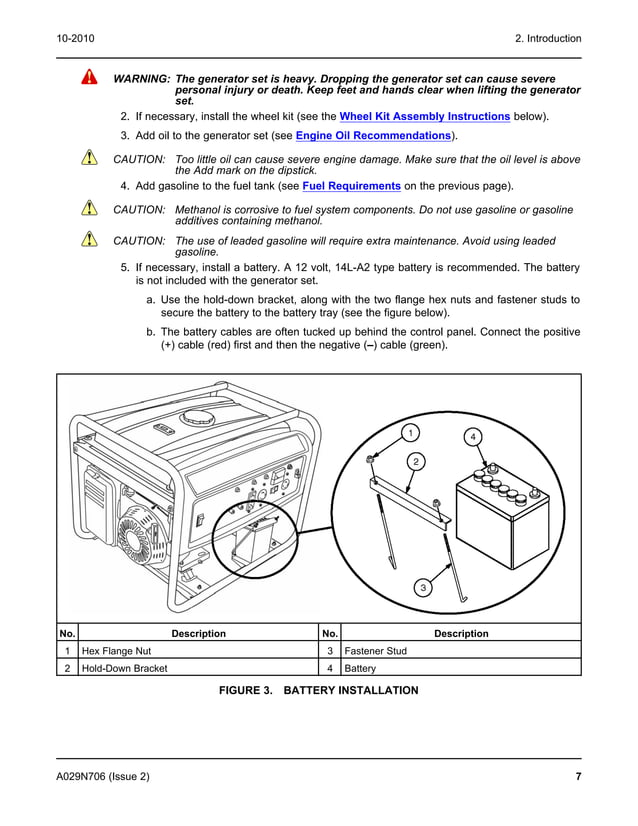 10-2010

2. Introduction

WARNING: The generator set is heavy. Dropping the generator set can cause severe personal injury or death. Keep feet and hands clear when lifting the generator set.

2. If necessary, install the wheel kit (see the Wheel Kit Assembly Instructions below).

3. Add oil to the generator set (see Engine Oil Recommendations).

CAUTION: Too little oil can cause severe engine damage. Make sure that the oil level is above the Add mark on the dipstick.

4. Add gasoline to the fuel tank (see Fuel Requirements on the previous page).

CAUTION: Methanol is corrosive to fuel system components. Do not use gasoline or gasoline additives containing methanol.

CAUTION: The use of leaded gasoline will require extra maintenance. Avoid using leaded gasoline.

5. If necessary, install a battery. A 12 volt, 14L-A2 type battery is recommended. The battery is not included with the generator set.

a. Use the hold-down bracket, along with the two flange hex nuts and fastener studs to secure the battery to the battery tray (see the figure below).

b. The battery cables are often tucked up behind the control panel. Connect the positive (+) cable (red) first and then the negative (–) cable (green).

1
4
2
3

| No. | Description | No. | Description |
|---|---|---|---|
| 1 | Hex Flange Nut | 3 | Fastener Stud |
| 2 | Hold-Down Bracket | 4 | Battery |

FIGURE 3. BATTERY INSTALLATION

A029N706 (Issue 2)

7