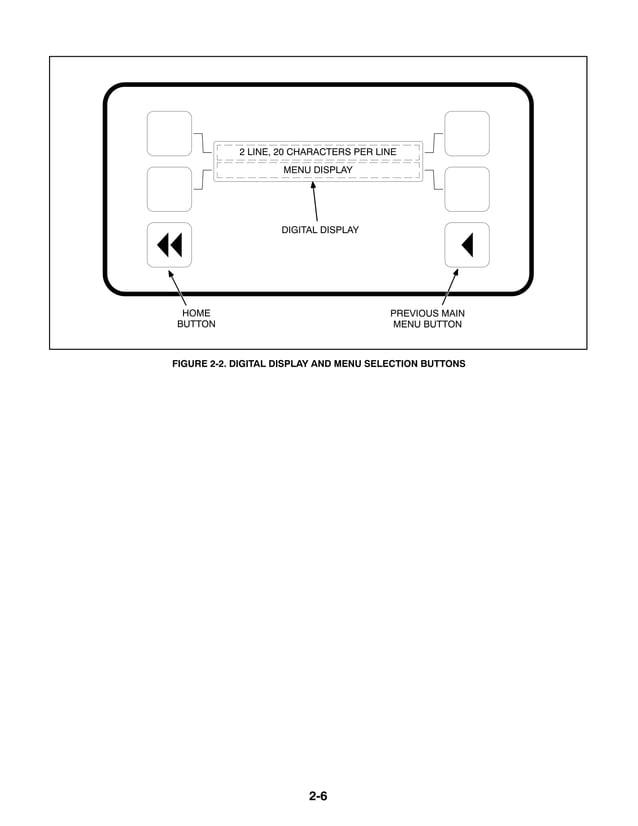 2 LINE, 20 CHARACTERS PER LINE
MENU DISPLAY

DIGITAL DISPLAY

HOME BUTTON

PREVIOUS MAIN MENU BUTTON

FIGURE 2-2. DIGITAL DISPLAY AND MENU SELECTION BUTTONS

2-6