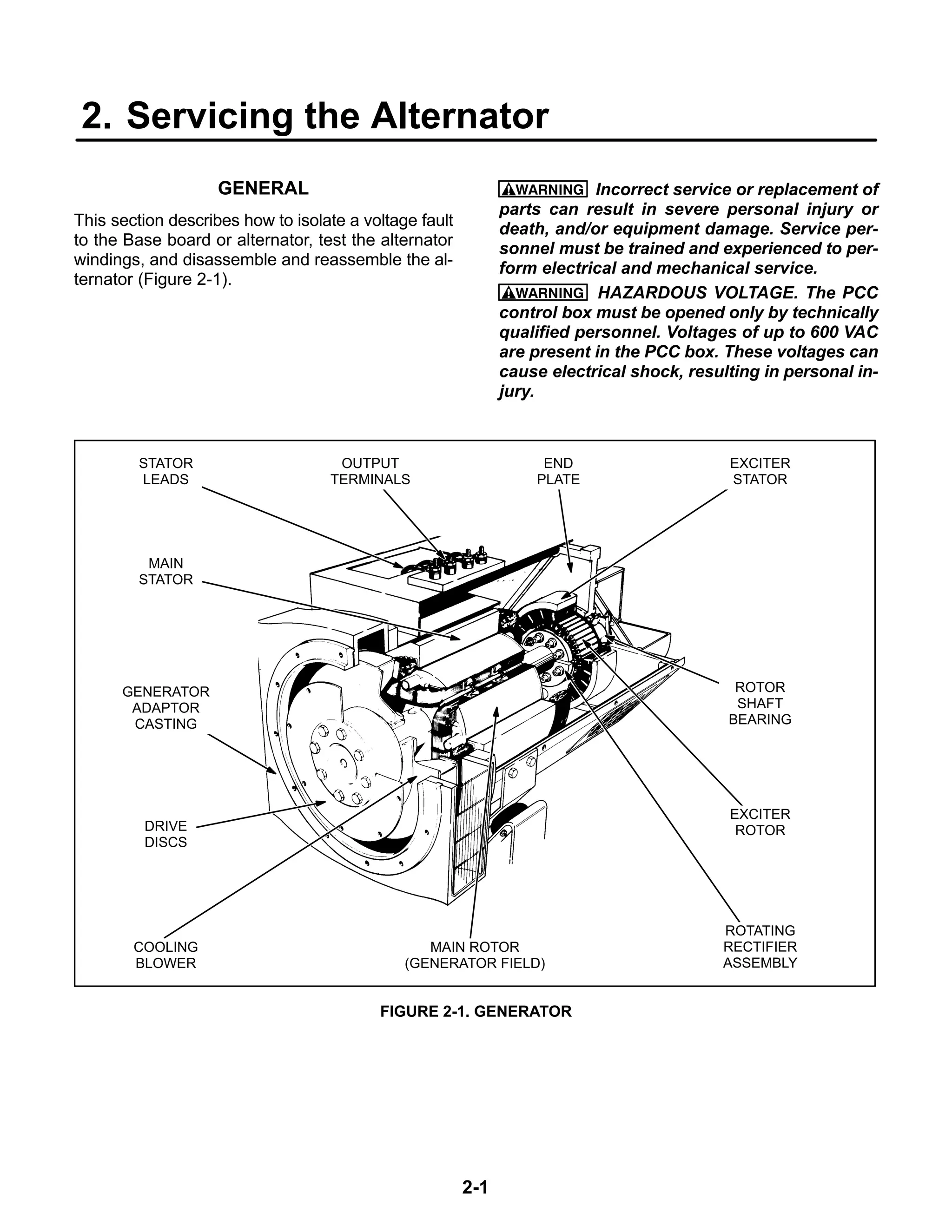 2. Servicing the Alternator

GENERAL

This section describes how to isolate a voltage fault to the Base board or alternator, test the alternator windings, and disassemble and reassemble the alternator (Figure 2-1).

WARNING Incorrect service or replacement of parts can result in severe personal injury or death, and/or equipment damage. Service personnel must be trained and experienced to perform electrical and mechanical service.

WARNING HAZARDOUS VOLTAGE. The PCC control box must be opened only by technically qualified personnel. Voltages of up to 600 VAC are present in the PCC box. These voltages can cause electrical shock, resulting in personal injury.

STATOR LEADS
OUTPUT TERMINALS
END PLATE
EXCITER STATOR
MAIN STATOR
GENERATOR ADAPTOR CASTING
ROTOR SHAFT BEARING
DRIVE DISCS
EXCITER ROTOR
COOLING BLOWER
MAIN ROTOR (GENERATOR FIELD)
ROTATING RECTIFIER ASSEMBLY

FIGURE 2-1. GENERATOR

2-1