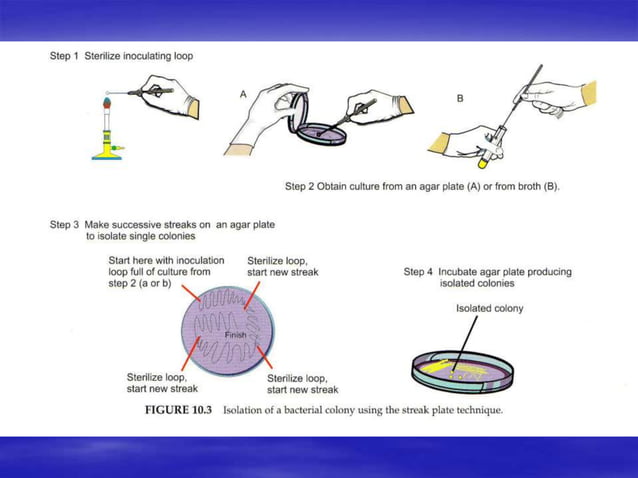 Step 1 Sterilize inoculating loop

A

B

Step 2 Obtain culture from an agar plate (A) or from broth (B).

Step 3 Make successive streaks on an agar plate to isolate single colonies

Start here with inoculation loop full of culture from step 2 (a or b)

Sterilize loop, start new streak

Finish

Sterilize loop, start new streak

Sterilize loop, start new streak

Step 4 Incubate agar plate producing isolated colonies

Isolated colony

FIGURE 10.3 Isolation of a bacterial colony using the streak plate technique.