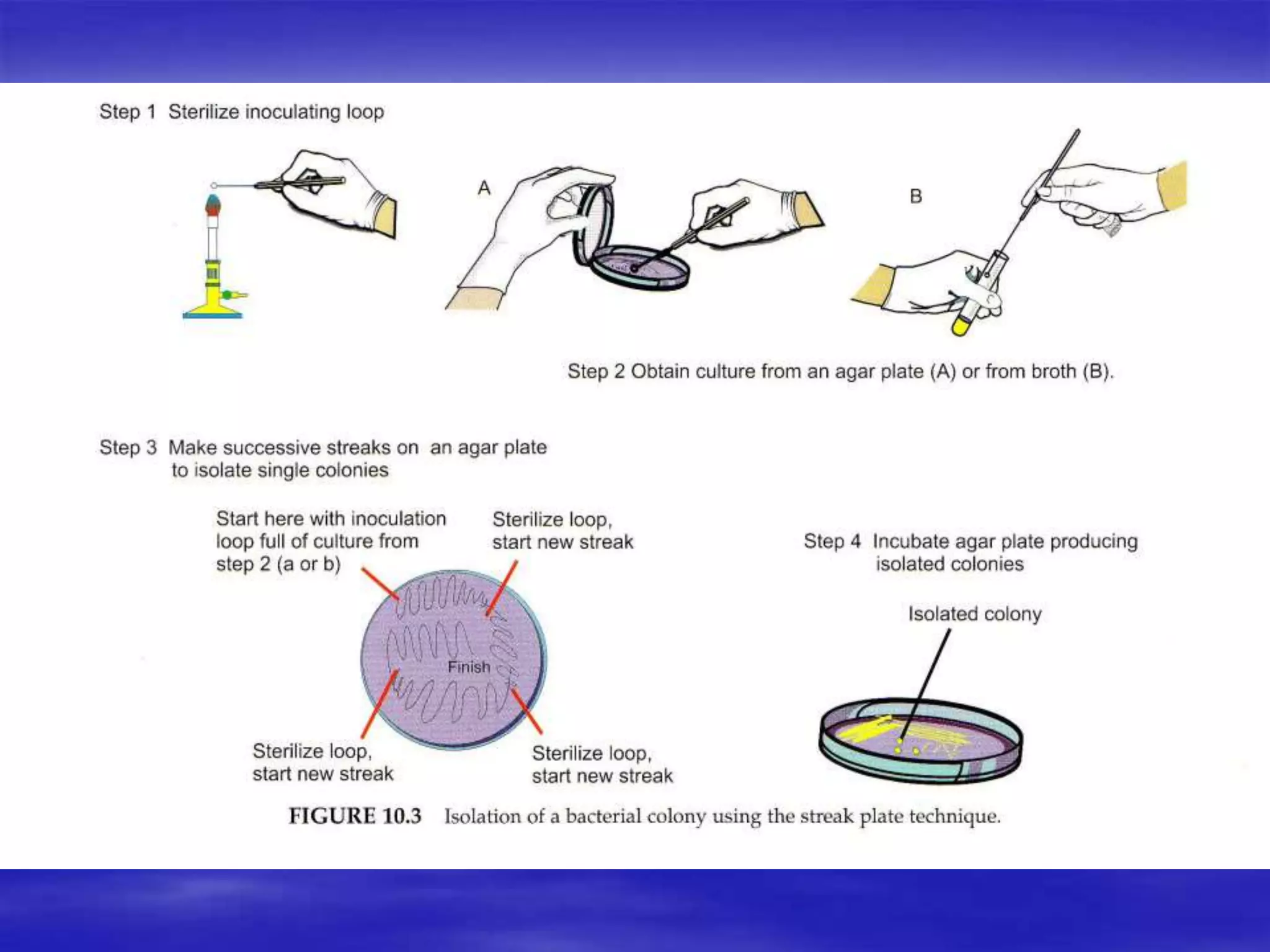 Step 1 Sterilize inoculating loop

A

B

Step 2 Obtain culture from an agar plate (A) or from broth (B).

Step 3 Make successive streaks on an agar plate to isolate single colonies

Start here with inoculation loop full of culture from step 2 (a or b)

Sterilize loop, start new streak

Finish

Sterilize loop, start new streak

Sterilize loop, start new streak

Step 4 Incubate agar plate producing isolated colonies

Isolated colony

FIGURE 10.3 Isolation of a bacterial colony using the streak plate technique.