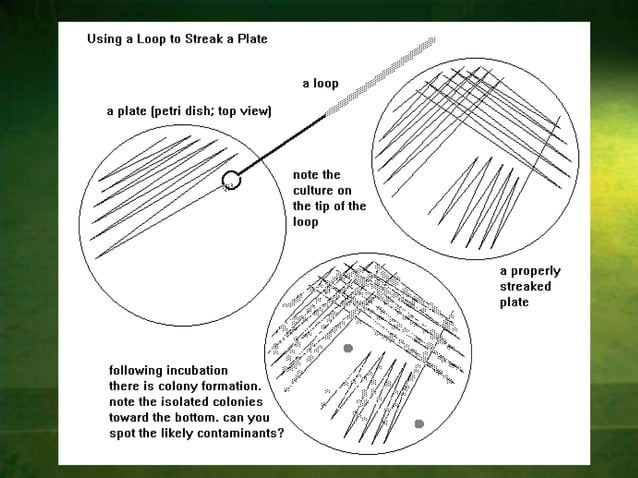 Using a Loop to Streak a Plate

a loop

a plate (petri dish; top view)

note the culture on the tip of the loop

a properly streaked plate

following incubation there is colony formation. note the isolated colonies toward the bottom. can you spot the likely contaminants?