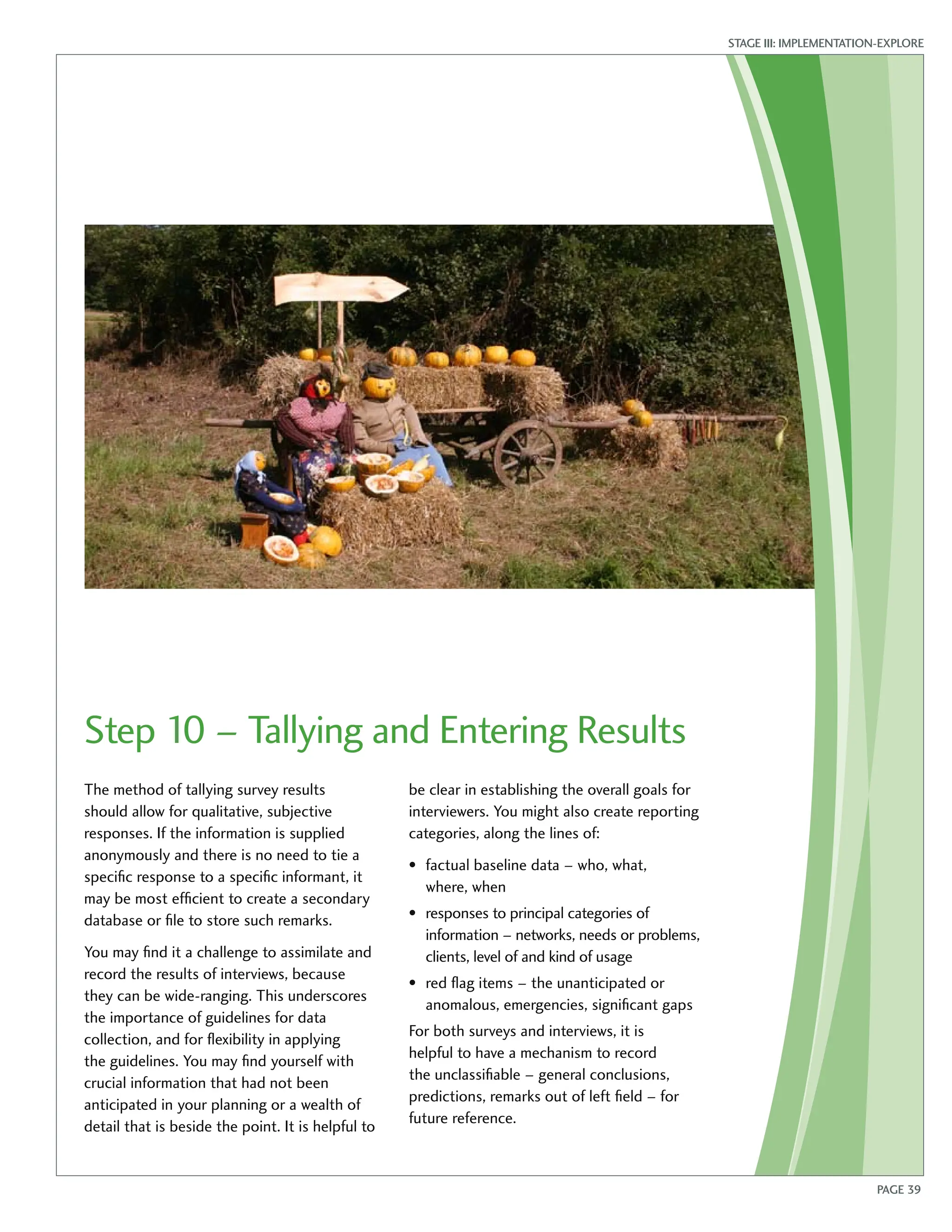 STAGE III: IMPLEMENTATION-EXPLORE

Step 10 – Tallying and Entering Results

The method of tallying survey results should allow for qualitative, subjective responses. If the information is supplied anonymously and there is no need to tie a specific response to a specific informant, it may be most efficient to create a secondary database or file to store such remarks.

You may find it a challenge to assimilate and record the results of interviews, because they can be wide-ranging. This underscores the importance of guidelines for data collection, and for flexibility in applying the guidelines. You may find yourself with crucial information that had not been anticipated in your planning or a wealth of detail that is beside the point. It is helpful to be clear in establishing the overall goals for interviewers. You might also create reporting categories, along the lines of:

• factual baseline data – who, what, where, when
• responses to principal categories of information – networks, needs or problems, clients, level of and kind of usage
• red flag items – the unanticipated or anomalous, emergencies, significant gaps

For both surveys and interviews, it is helpful to have a mechanism to record the unclassifiable – general conclusions, predictions, remarks out of left field – for future reference.

PAGE 39