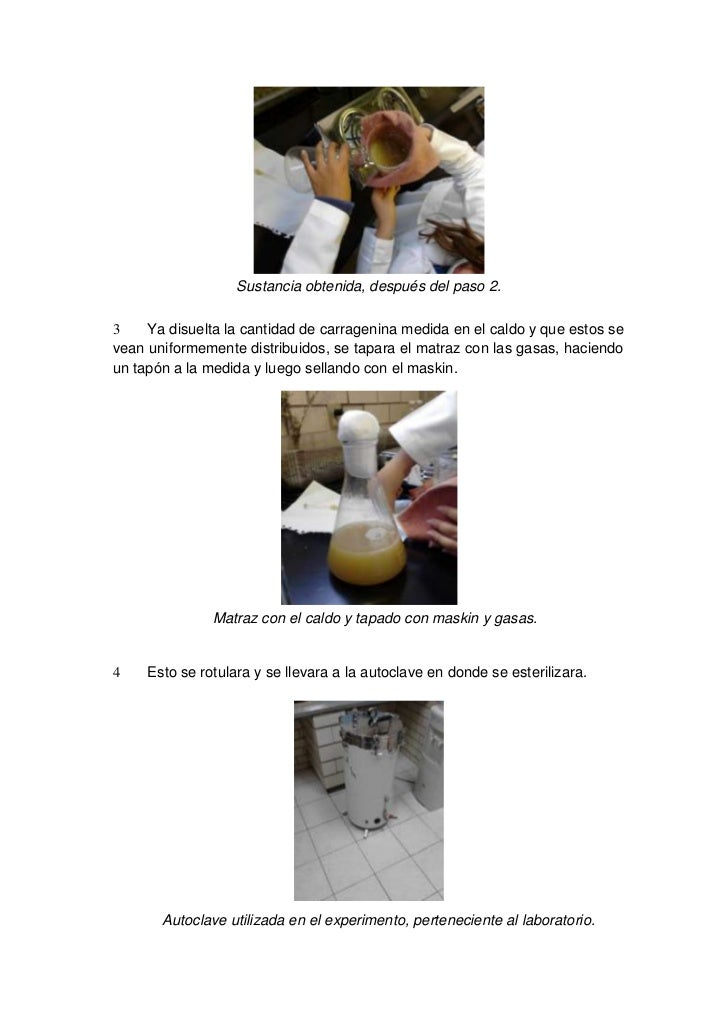 Sustancia obtenida, después del paso 2.

3 Ya disuelta la cantidad de carragenina medida en el caldo y que estos se vean uniformemente distribuidos, se tapara el matraz con las gasas, haciendo un tapón a la medida y luego sellando con el maskin.

Matraz con el caldo y tapado con maskin y gasas.

4 Esto se rotulara y se llevara a la autoclave en donde se esterilizara.

Autoclave utilizada en el experimento, perteneciente al laboratorio.