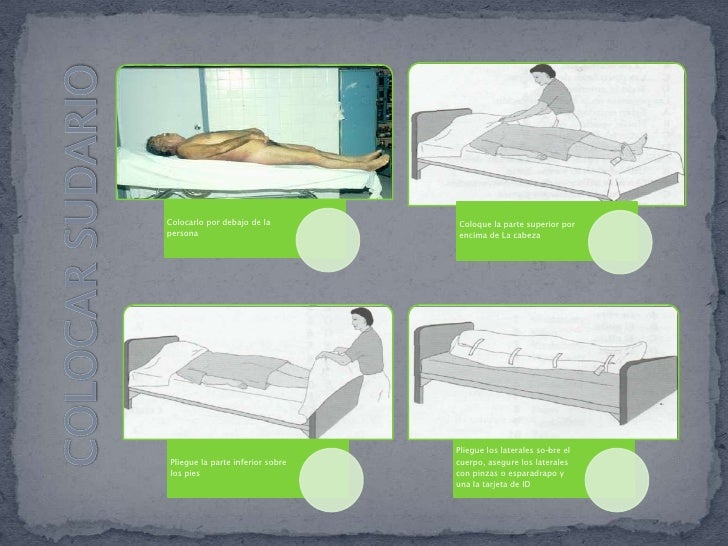 COLOCAR SUDARIO

Colocarlo por debajo de la persona

Coloque la parte superior por encima de La cabeza

Pliegue la parte inferior sobre los pies

Pliegue los laterales so-bre el cuerpo, asegure los laterales con pinzas o esparadrapo y una la tarjeta de ID