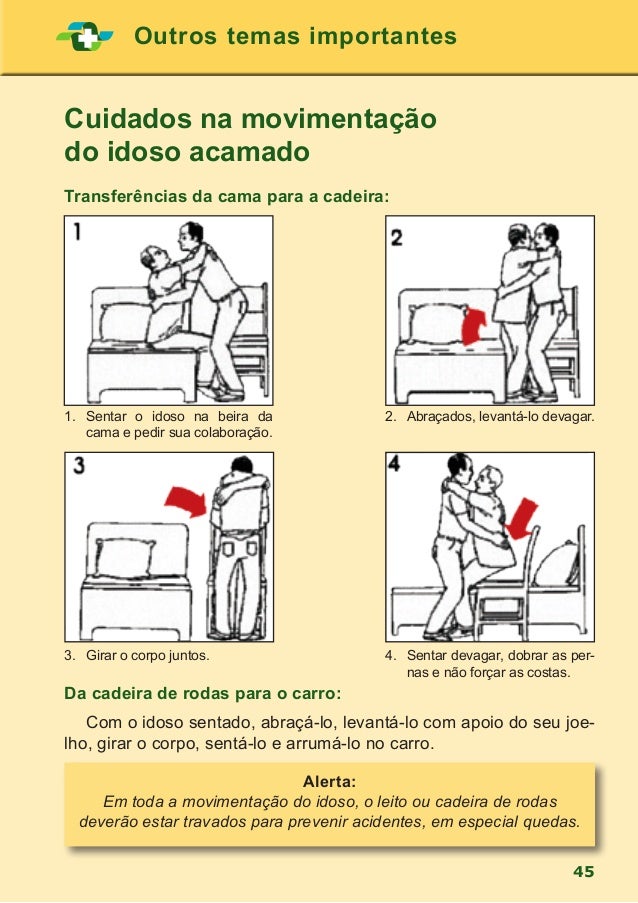 Outros temas importantes

Cuidados na movimentação do idoso acamado

Transferências da cama para a cadeira:

1

1. Sentar o idoso na beira da cama e pedir sua colaboração.

2

2. Abraçados, levantá-lo devagar.

3

3. Girar o corpo juntos.

4

4. Sentar devagar, dobrar as pernas e não forçar as costas.

Da cadeira de rodas para o carro:

Com o idoso sentado, abraçá-lo, levantá-lo com apoio do seu joelho, girar o corpo, sentá-lo e arrumá-lo no carro.

Alerta:
Em toda a movimentação do idoso, o leito ou cadeira de rodas deverão estar travados para prevenir acidentes, em especial quedas.

45